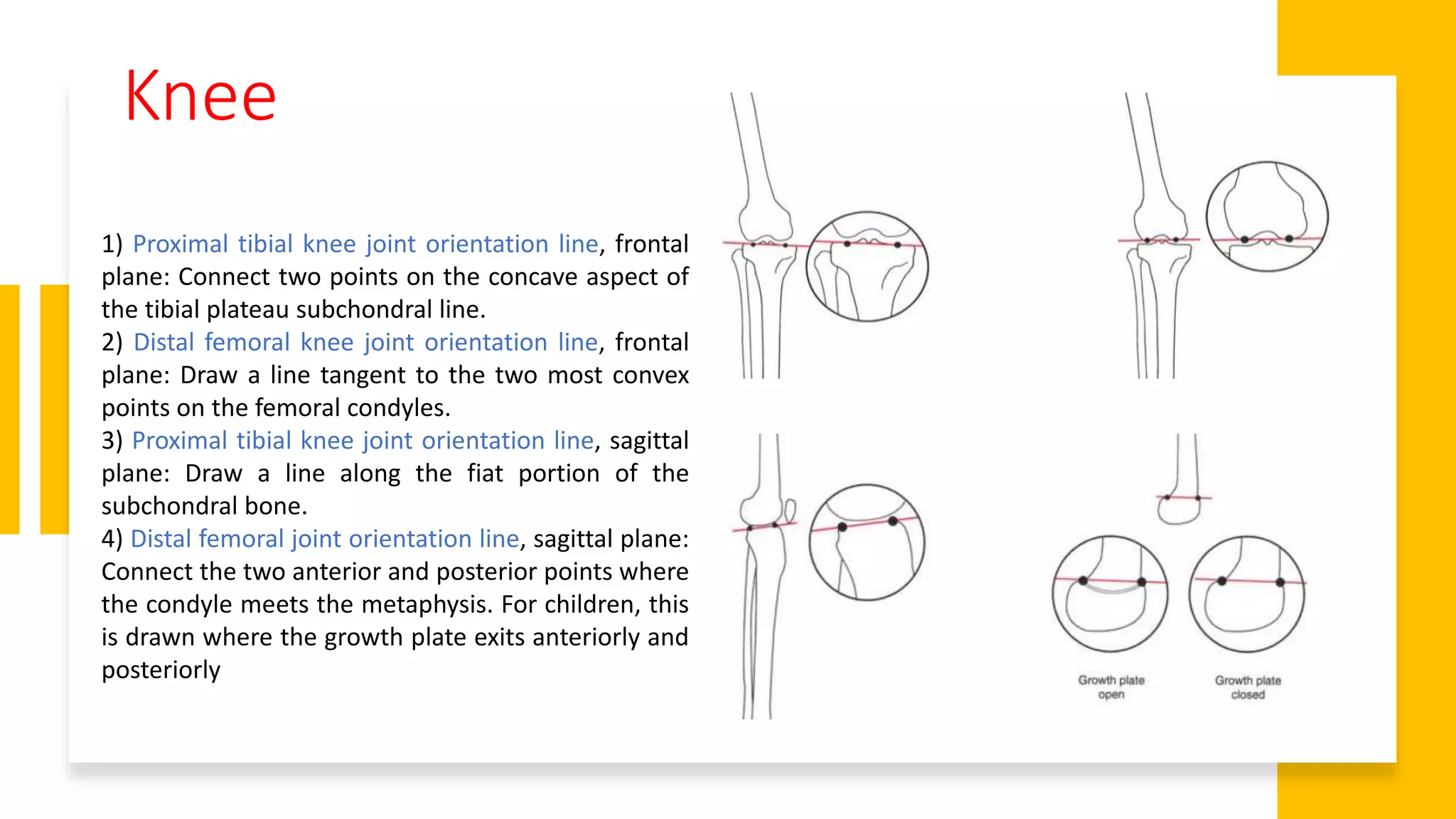 Knee

1) Proximal tibial knee joint orientation line, frontal plane: Connect two points on the concave aspect of the tibial plateau subchondral line.
2) Distal femoral knee joint orientation line, frontal plane: Draw a line tangent to the two most convex points on the femoral condyles.
3) Proximal tibial knee joint orientation line, sagittal plane: Draw a line along the fiat portion of the subchondral bone.
4) Distal femoral joint orientation line, sagittal plane: Connect the two anterior and posterior points where the condyle meets the metaphysis. For children, this is drawn where the growth plate exits anteriorly and posteriorly

Growth plate open

Growth plate closed