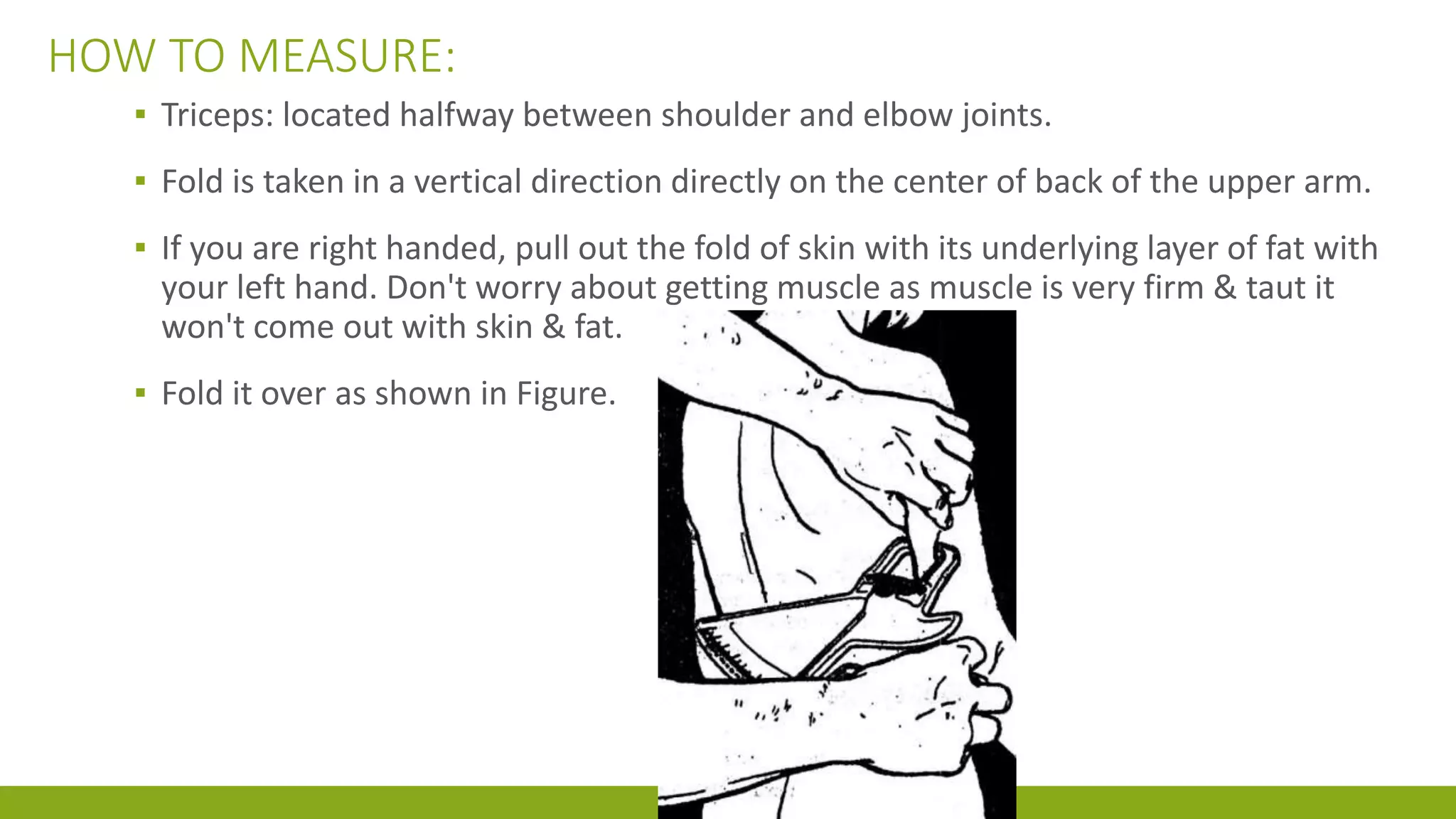 HOW TO MEASURE:

▪ Triceps: located halfway between shoulder and elbow joints.

▪ Fold is taken in a vertical direction directly on the center of back of the upper arm.

▪ If you are right handed, pull out the fold of skin with its underlying layer of fat with your left hand. Don't worry about getting muscle as muscle is very firm & taut it won't come out with skin & fat.

▪ Fold it over as shown in Figure.