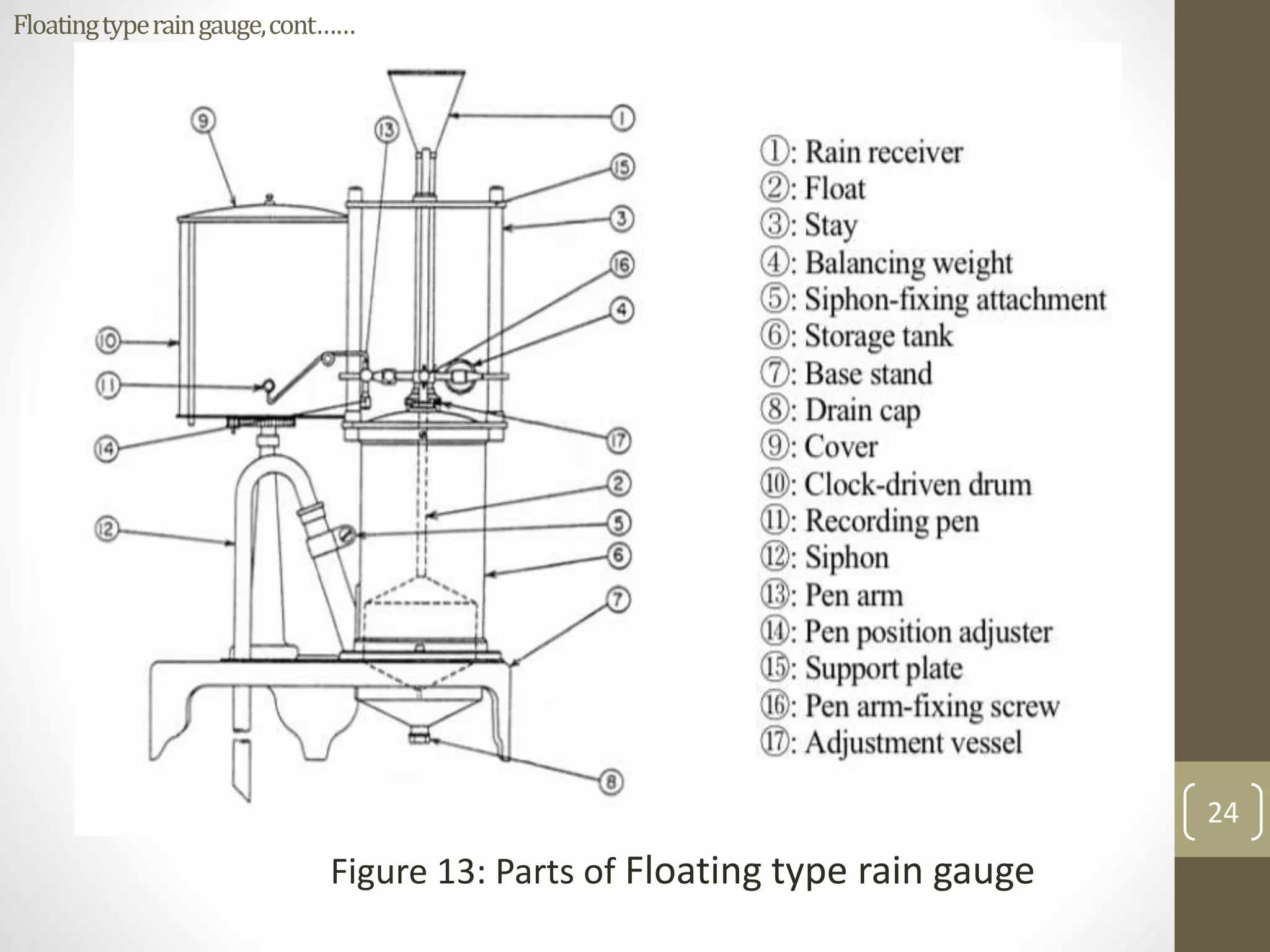 Floating type rain gauge, cont……

⑨
⑬
①
⑮
③
⑯
④
⑩
⑪
⑭
⑰
②
⑫
⑤
⑥
⑦
⑧

①: Rain receiver
②: Float
③: Stay
④: Balancing weight
⑤: Siphon-fixing attachment
⑥: Storage tank
⑦: Base stand
⑧: Drain cap
⑨: Cover
⑩: Clock-driven drum
⑪: Recording pen
⑫: Siphon
⑬: Pen arm
⑭: Pen position adjuster
⑮: Support plate
⑯: Pen arm-fixing screw
⑰: Adjustment vessel

24

Figure 13: Parts of Floating type rain gauge