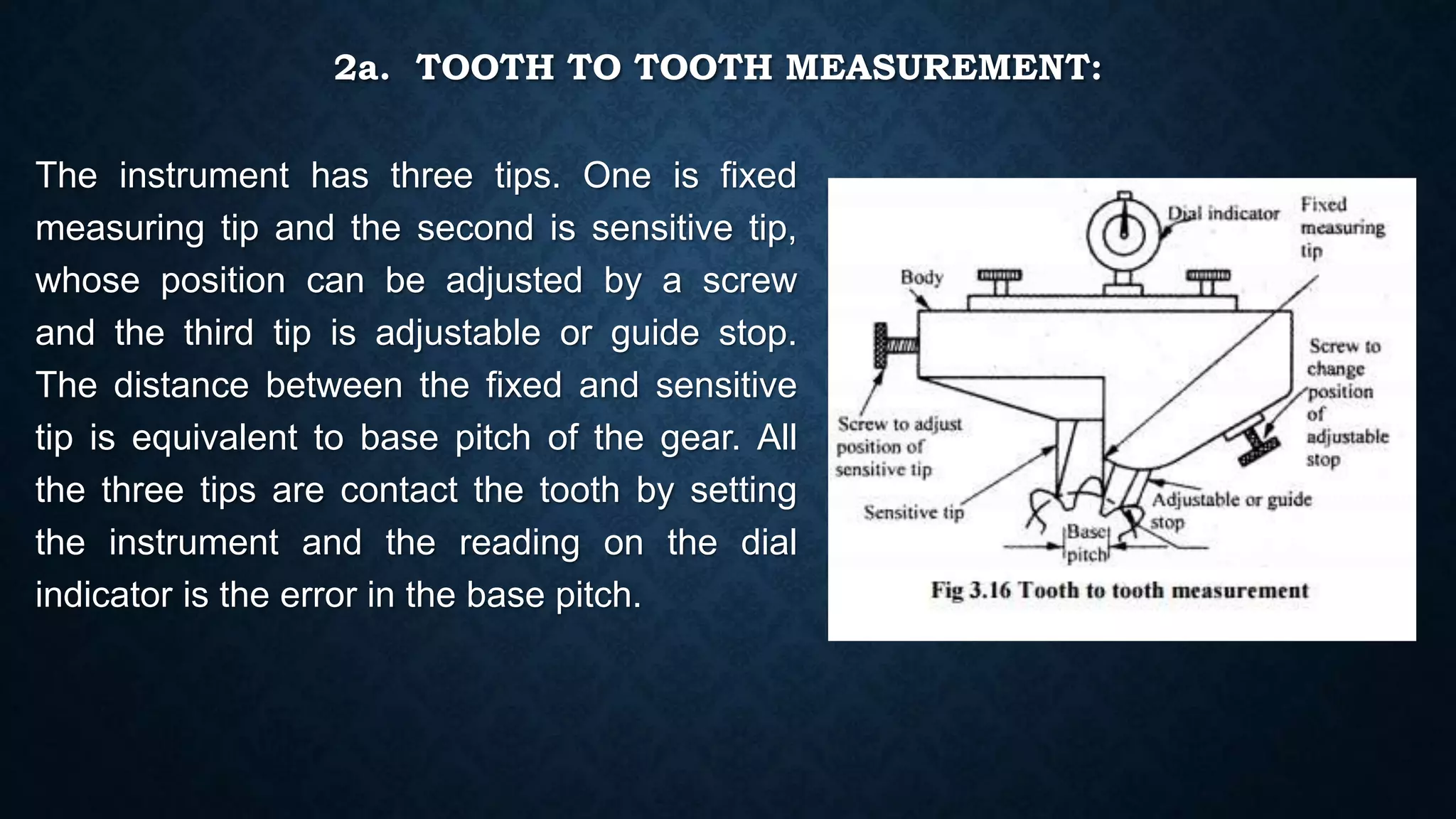 2a. TOOTH TO TOOTH MEASUREMENT:

The instrument has three tips. One is fixed measuring tip and the second is sensitive tip, whose position can be adjusted by a screw and the third tip is adjustable or guide stop. The distance between the fixed and sensitive tip is equivalent to base pitch of the gear. All the three tips are contact the tooth by setting the instrument and the reading on the dial indicator is the error in the base pitch.

Dial indicator
Fixed measuring tip
Body
Screw to change position of adjustable stop
Screw to adjust position of sensitive tip
Sensitive tip
Adjustable or guide stop
Base pitch
Fig 3.16 Tooth to tooth measurement