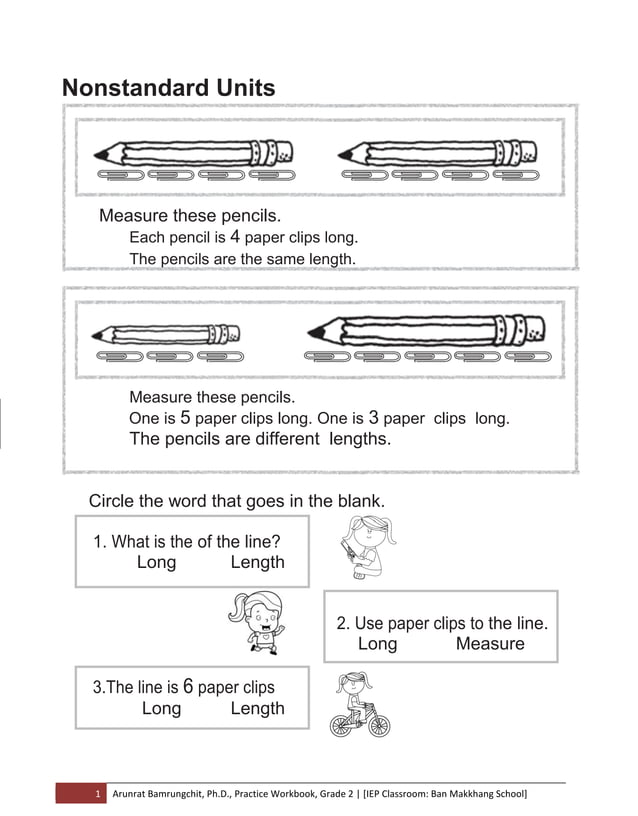 Nonstandard Units

Measure these pencils.
Each pencil is 4 paper clips long.
The pencils are the same length.

Measure these pencils.
One is 5 paper clips long. One is 3 paper clips long.
The pencils are different lengths.

Circle the word that goes in the blank.

1. What is the of the line?
Long Length

2. Use paper clips to the line.
Long Measure

3.The line is 6 paper clips
Long Length

1 Arunrat Bamrungchit, Ph.D., Practice Workbook, Grade 2 | [IEP Classroom: Ban Makkhang School]