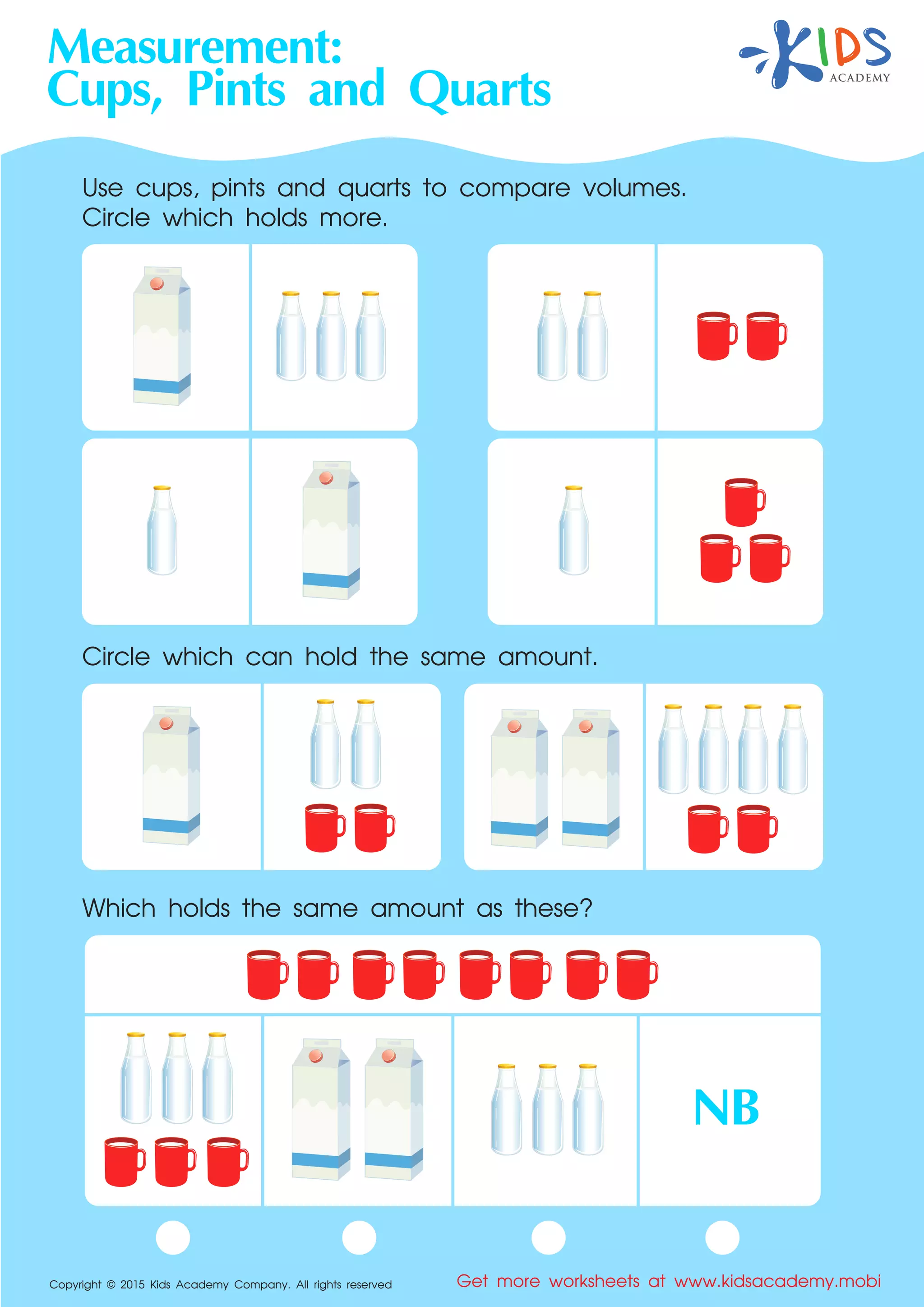 Measurement:
Cups, Pints and Quarts

KIDS ACADEMY

Use cups, pints and quarts to compare volumes.
Circle which holds more.

Circle which can hold the same amount.

Which holds the same amount as these?

NB

Copyright © 2015 Kids Academy Company. All rights reserved

Get more worksheets at www.kidsacademy.mobi