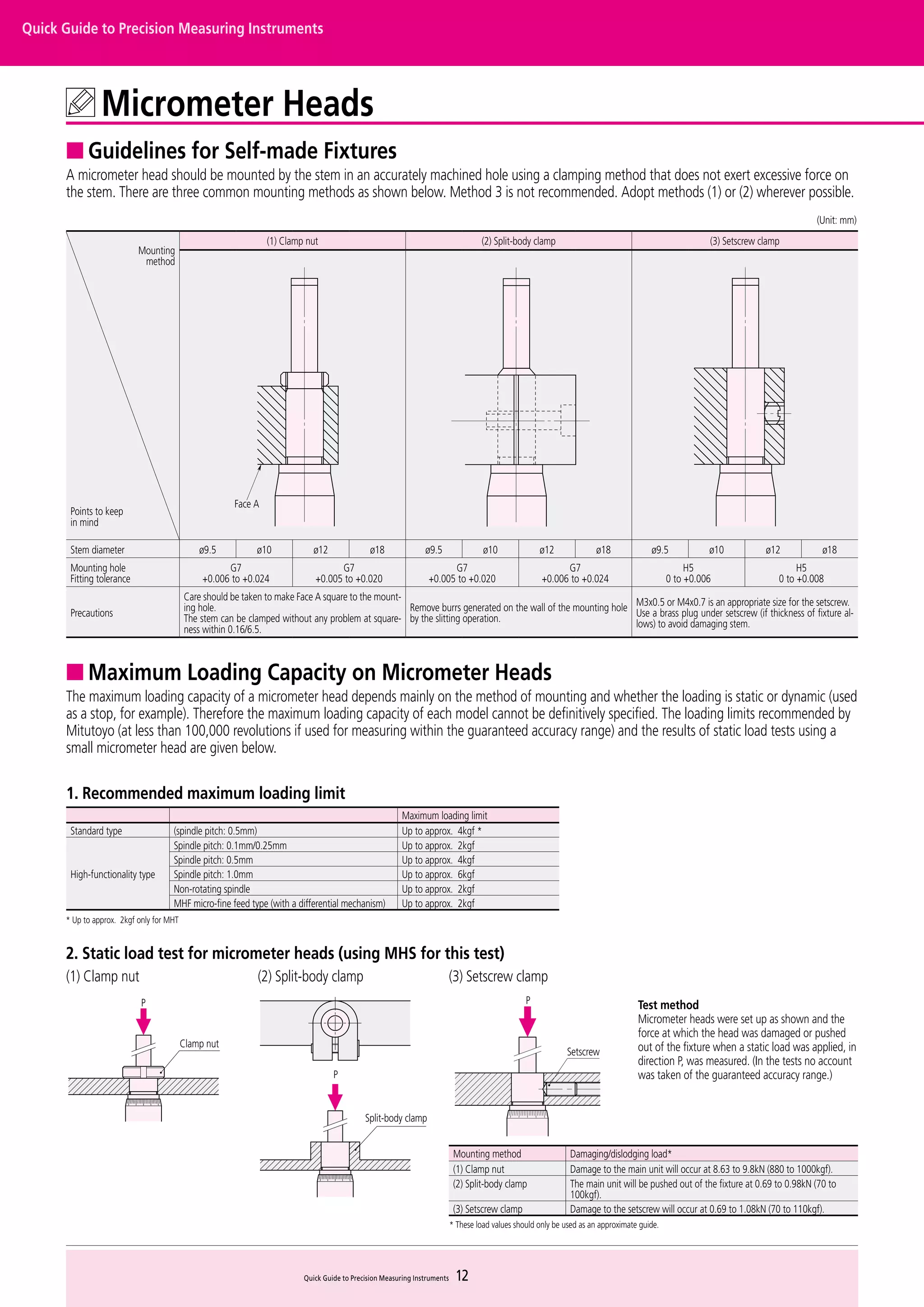 Quick Guide to Precision Measuring Instruments

Micrometer Heads

Guidelines for Self-made Fixtures

A micrometer head should be mounted by the stem in an accurately machined hole using a clamping method that does not exert excessive force on the stem. There are three common mounting methods as shown below. Method 3 is not recommended. Adopt methods (1) or (2) wherever possible.

(Unit: mm)

| Mounting method / Points to keep in mind | (1) Clamp nut | | | | (2) Split-body clamp | | | | (3) Setscrew clamp | | | |
|---|---|---|---|---|---|---|---|---|---|---|---|---|
| | Face A | | | | | | | | | | | |
| Stem diameter | ø9.5 | ø10 | ø12 | ø18 | ø9.5 | ø10 | ø12 | ø18 | ø9.5 | ø10 | ø12 | ø18 |
| Mounting hole Fitting tolerance | G7 +0.006 to +0.024 | | G7 +0.005 to +0.020 | | G7 +0.005 to +0.020 | | G7 +0.006 to +0.024 | | H5 0 to +0.006 | | H5 0 to +0.008 | |
| Precautions | Care should be taken to make Face A square to the mounting hole. The stem can be clamped without any problem at squareness within 0.16/6.5. | | | | Remove burrs generated on the wall of the mounting hole by the slitting operation. | | | | M3x0.5 or M4x0.7 is an appropriate size for the setscrew. Use a brass plug under setscrew (if thickness of fixture allows) to avoid damaging stem. | | | |

Maximum Loading Capacity on Micrometer Heads

The maximum loading capacity of a micrometer head depends mainly on the method of mounting and whether the loading is static or dynamic (used as a stop, for example). Therefore the maximum loading capacity of each model cannot be definitively specified. The loading limits recommended by Mitutoyo (at less than 100,000 revolutions if used for measuring within the guaranteed accuracy range) and the results of static load tests using a small micrometer head are given below.

1. Recommended maximum loading limit

| | | Maximum loading limit |
|---|---|---|
| Standard type | (spindle pitch: 0.5mm) | Up to approx. 4kgf * |
| High-functionality type | Spindle pitch: 0.1mm/0.25mm | Up to approx. 2kgf |
| | Spindle pitch: 0.5mm | Up to approx. 4kgf |
| | Spindle pitch: 1.0mm | Up to approx. 6kgf |
| | Non-rotating spindle | Up to approx. 2kgf |
| | MHF micro-fine feed type (with a differential mechanism) | Up to approx. 2kgf |

* Up to approx. 2kgf only for MHT

2. Static load test for micrometer heads (using MHS for this test)

(1) Clamp nut

P

Clamp nut

(2) Split-body clamp

P

Split-body clamp

(3) Setscrew clamp

P

Setscrew

Test method
Micrometer heads were set up as shown and the force at which the head was damaged or pushed out of the fixture when a static load was applied, in direction P, was measured. (In the tests no account was taken of the guaranteed accuracy range.)

| Mounting method | Damaging/dislodging load* |
|---|---|
| (1) Clamp nut | Damage to the main unit will occur at 8.63 to 9.8kN (880 to 1000kgf). |
| (2) Split-body clamp | The main unit will be pushed out of the fixture at 0.69 to 0.98kN (70 to 100kgf). |
| (3) Setscrew clamp | Damage to the setscrew will occur at 0.69 to 1.08kN (70 to 110kgf). |

* These load values should only be used as an approximate guide.

Quick Guide to Precision Measuring Instruments 12