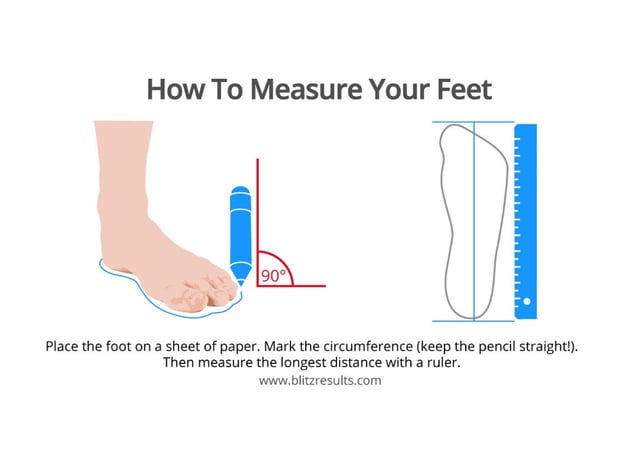 How To Measure Your Feet

90°

Place the foot on a sheet of paper. Mark the circumference (keep the pencil straight!). Then measure the longest distance with a ruler.

www.blitzresults.com