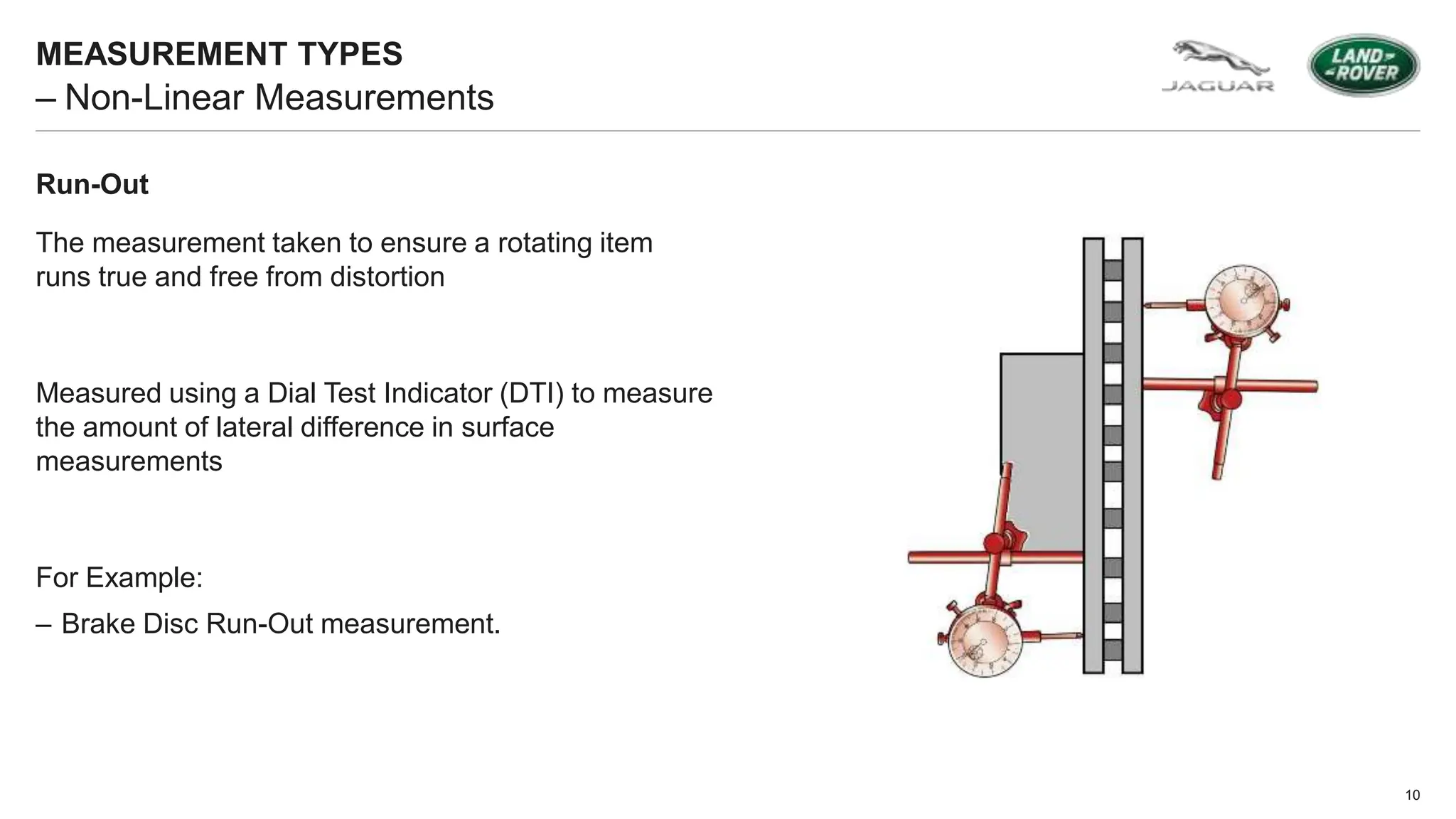 MEASUREMENT TYPES
– Non-Linear Measurements

JAGUAR

LAND ROVER

Run-Out

The measurement taken to ensure a rotating item runs true and free from distortion

Measured using a Dial Test Indicator (DTI) to measure the amount of lateral difference in surface measurements

For Example:

– Brake Disc Run-Out measurement.

10