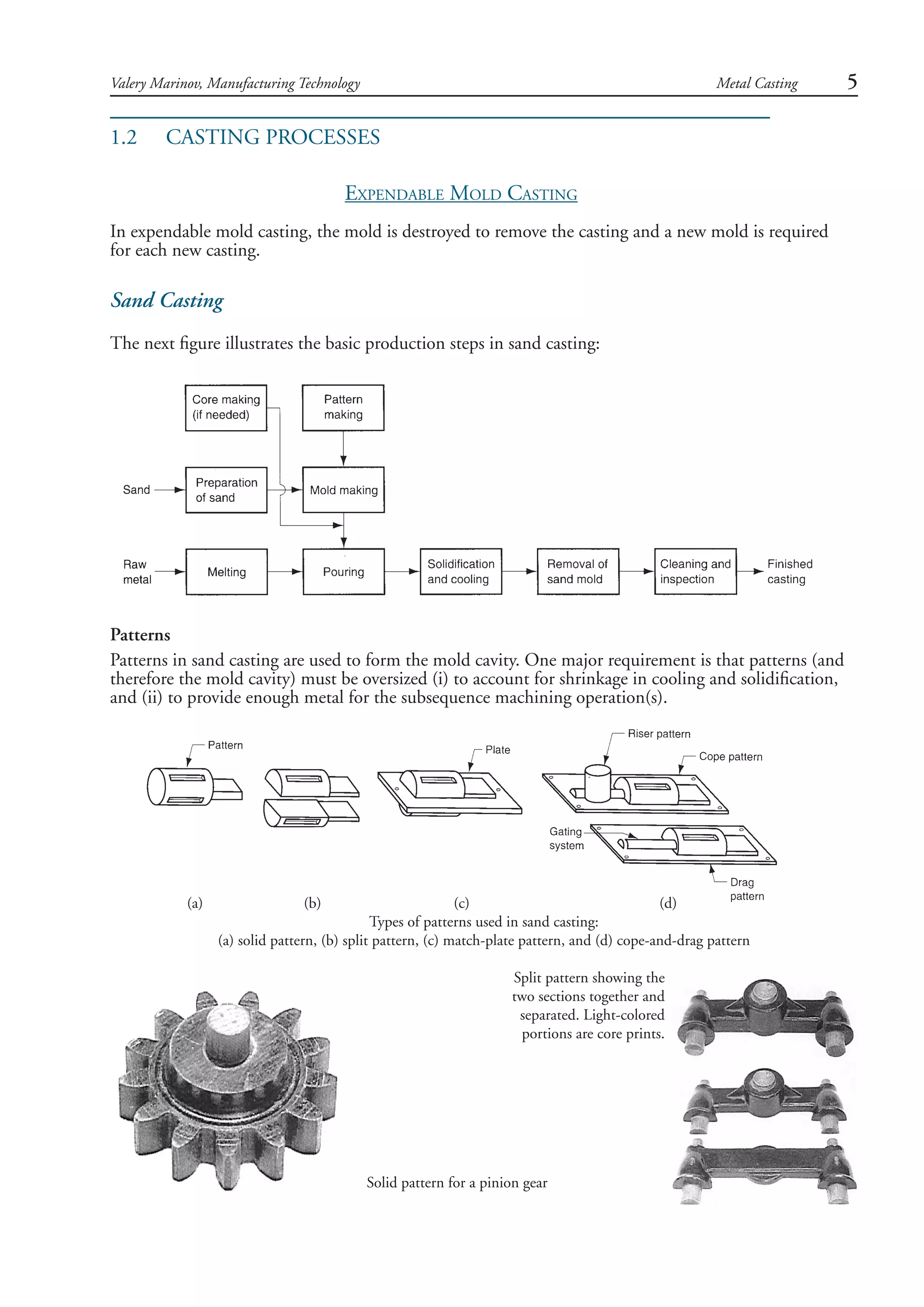 Valery Marinov, Manufacturing Technology Metal Casting 5

1.2 CASTING PROCESSES

EXPENDABLE MOLD CASTING

In expendable mold casting, the mold is destroyed to remove the casting and a new mold is required for each new casting.

Sand Casting

The next figure illustrates the basic production steps in sand casting:

Core making (if needed)

Pattern making

Sand

Preparation of sand

Mold making

Raw metal

Melting

Pouring

Solidification and cooling

Removal of sand mold

Cleaning and inspection

Finished casting

Patterns

Patterns in sand casting are used to form the mold cavity. One major requirement is that patterns (and therefore the mold cavity) must be oversized (i) to account for shrinkage in cooling and solidification, and (ii) to provide enough metal for the subsequence machining operation(s).

Pattern

Plate

Riser pattern

Cope pattern

Gating system

Drag pattern

(a) (b) (c) (d)

Types of patterns used in sand casting:
(a) solid pattern, (b) split pattern, (c) match-plate pattern, and (d) cope-and-drag pattern

Split pattern showing the two sections together and separated. Light-colored portions are core prints.

Solid pattern for a pinion gear