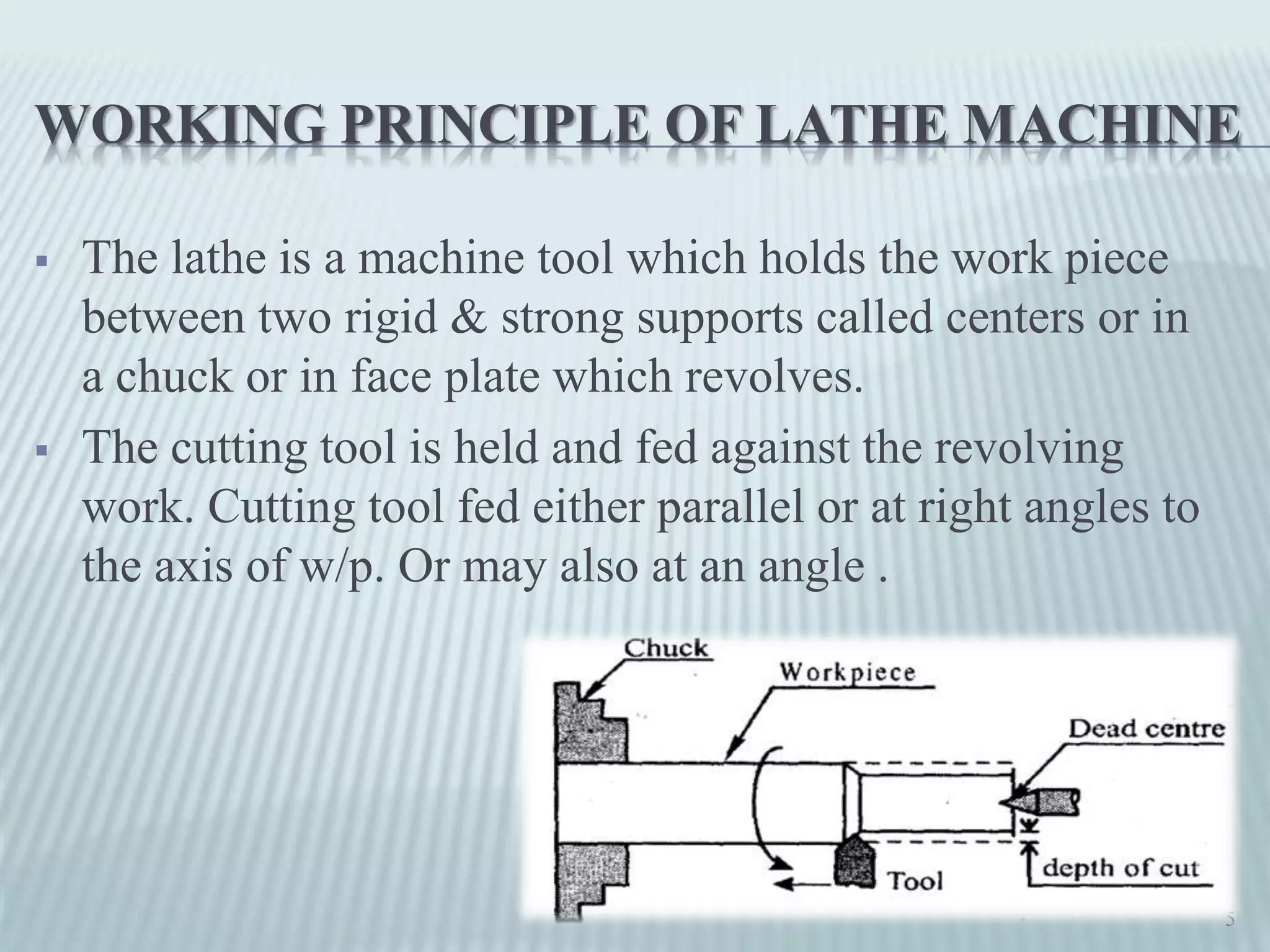 WORKING PRINCIPLE OF LATHE MACHINE

▪ The lathe is a machine tool which holds the work piece between two rigid & strong supports called centers or in a chuck or in face plate which revolves.

▪ The cutting tool is held and fed against the revolving work. Cutting tool fed either parallel or at right angles to the axis of w/p. Or may also at an angle .

Chuck

Workpiece

Dead centre

Tool

depth of cut

5