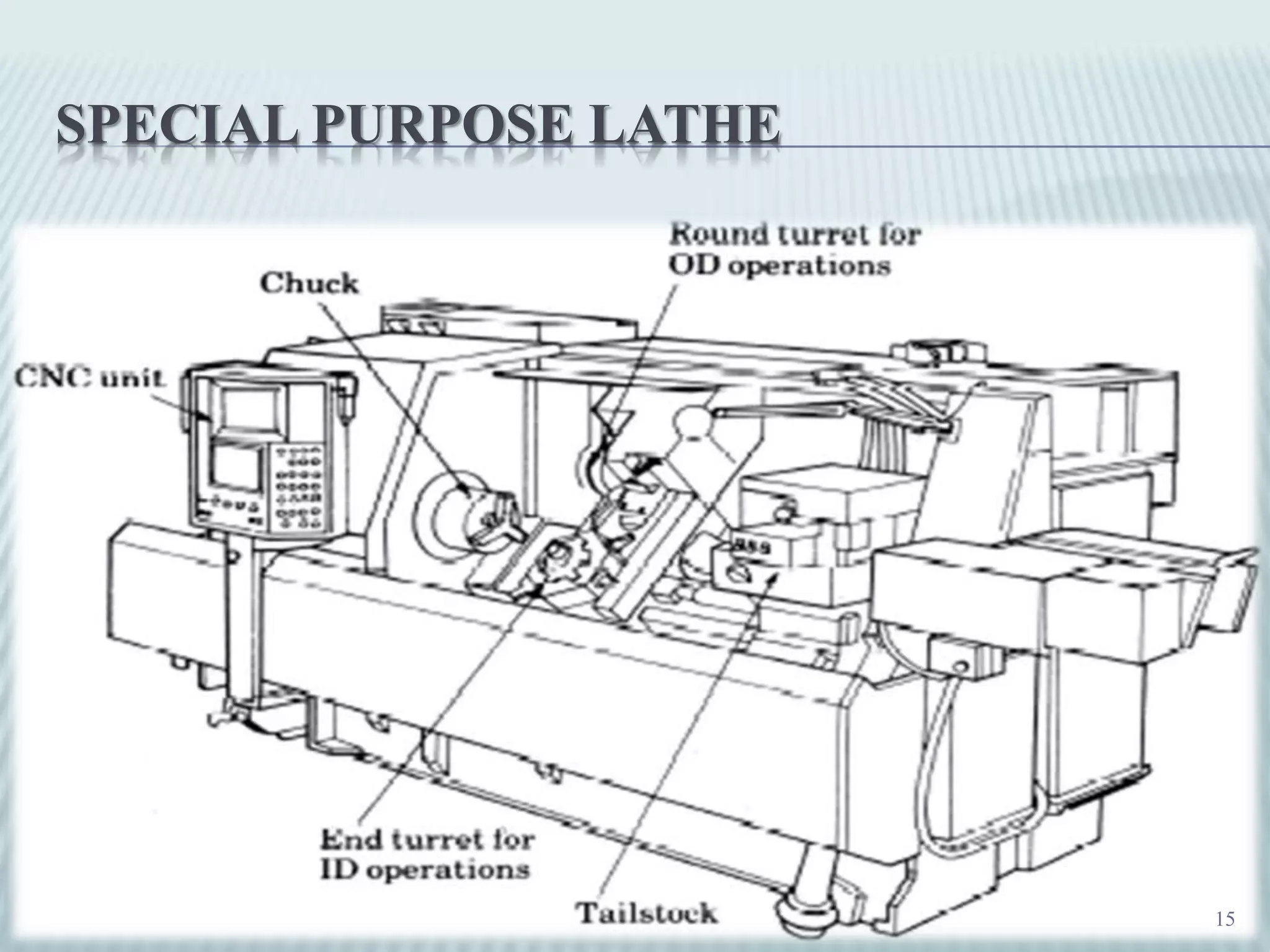 SPECIAL PURPOSE LATHE

Round turret for OD operations

Chuck

CNC unit

End turret for ID operations

Tailstock

15