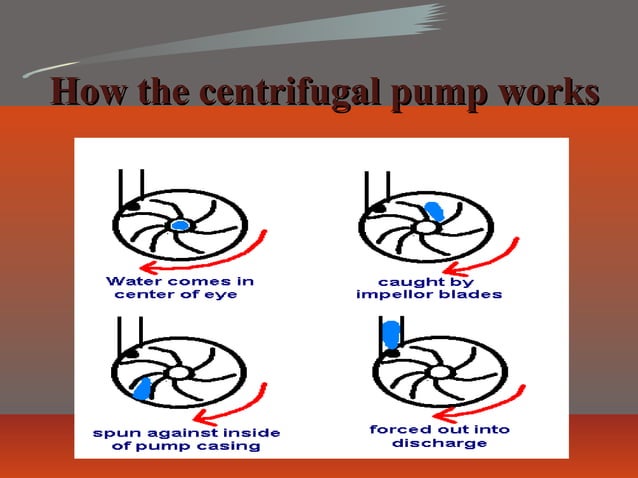 How the centrifugal pump works

Water comes in center of eye

caught by impellor blades

spun against inside of pump casing

forced out into discharge