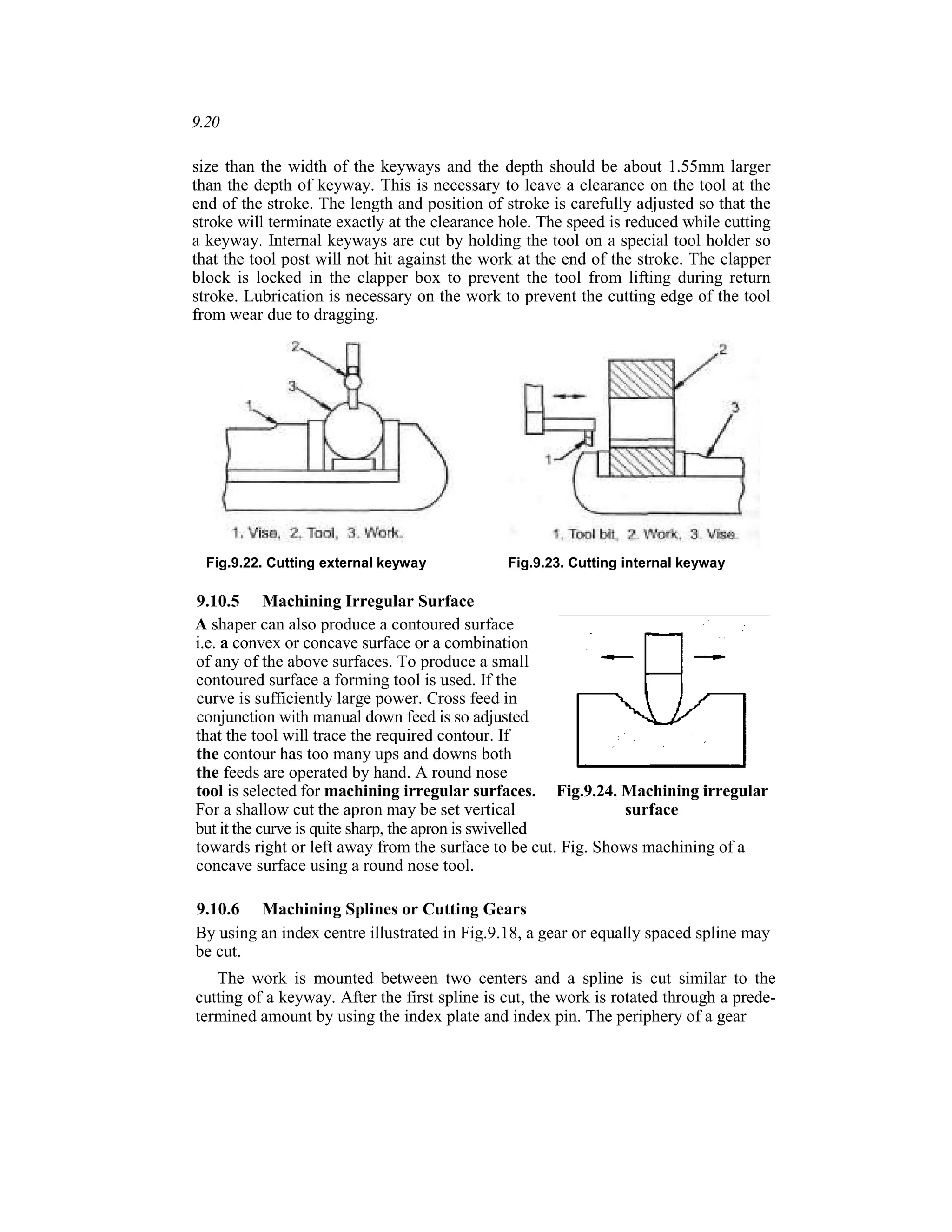 9.20

size than the width of the keyways and the depth should be about 1.55mm larger than the depth of keyway. This is necessary to leave a clearance on the tool at the end of the stroke. The length and position of stroke is carefully adjusted so that the stroke will terminate exactly at the clearance hole. The speed is reduced while cutting a keyway. Internal keyways are cut by holding the tool on a special tool holder so that the tool post will not hit against the work at the end of the stroke. The clapper block is locked in the clapper box to prevent the tool from lifting during return stroke. Lubrication is necessary on the work to prevent the cutting edge of the tool from wear due to dragging.

2
3
1
1. Vise, 2. Tool, 3. Work.

Fig.9.22. Cutting external keyway

2
3
1
1. Tool bit, 2. Work, 3. Vise.

Fig.9.23. Cutting internal keyway

9.10.5 Machining Irregular Surface

A shaper can also produce a contoured surface i.e. a convex or concave surface or a combination of any of the above surfaces. To produce a small contoured surface a forming tool is used. If the curve is sufficiently large power. Cross feed in conjunction with manual down feed is so adjusted that the tool will trace the required contour. If the contour has too many ups and downs both the feeds are operated by hand. A round nose tool is selected for machining irregular surfaces. For a shallow cut the apron may be set vertical but it the curve is quite sharp, the apron is swivelled towards right or left away from the surface to be cut. Fig. Shows machining of a concave surface using a round nose tool.

Fig.9.24. Machining irregular surface

9.10.6 Machining Splines or Cutting Gears

By using an index centre illustrated in Fig.9.18, a gear or equally spaced spline may be cut.

The work is mounted between two centers and a spline is cut similar to the cutting of a keyway. After the first spline is cut, the work is rotated through a predetermined amount by using the index plate and index pin. The periphery of a gear