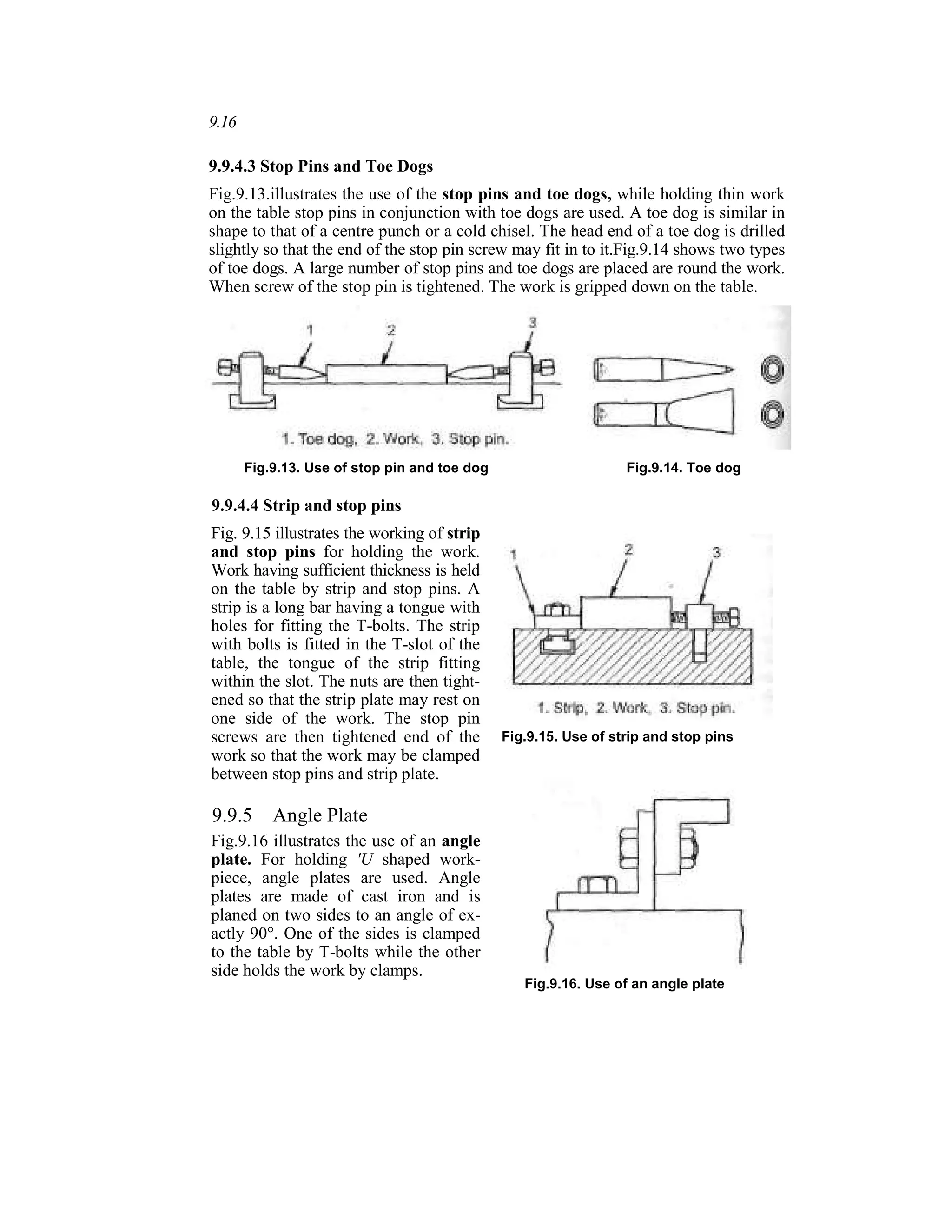 9.16

9.9.4.3 Stop Pins and Toe Dogs

Fig.9.13.illustrates the use of the stop pins and toe dogs, while holding thin work on the table stop pins in conjunction with toe dogs are used. A toe dog is similar in shape to that of a centre punch or a cold chisel. The head end of a toe dog is drilled slightly so that the end of the stop pin screw may fit in to it.Fig.9.14 shows two types of toe dogs. A large number of stop pins and toe dogs are placed are round the work. When screw of the stop pin is tightened. The work is gripped down on the table.

1 2 3

1. Toe dog, 2. Work, 3. Stop pin.

Fig.9.13. Use of stop pin and toe dog

Fig.9.14. Toe dog

9.9.4.4 Strip and stop pins

Fig. 9.15 illustrates the working of strip and stop pins for holding the work. Work having sufficient thickness is held on the table by strip and stop pins. A strip is a long bar having a tongue with holes for fitting the T-bolts. The strip with bolts is fitted in the T-slot of the table, the tongue of the strip fitting within the slot. The nuts are then tightened so that the strip plate may rest on one side of the work. The stop pin screws are then tightened end of the work so that the work may be clamped between stop pins and strip plate.

1 2 3

1. Strip, 2. Work, 3. Stop pin.

Fig.9.15. Use of strip and stop pins

9.9.5 Angle Plate

Fig.9.16 illustrates the use of an angle plate. For holding 'U shaped workpiece, angle plates are used. Angle plates are made of cast iron and is planed on two sides to an angle of exactly 90°. One of the sides is clamped to the table by T-bolts while the other side holds the work by clamps.

Fig.9.16. Use of an angle plate