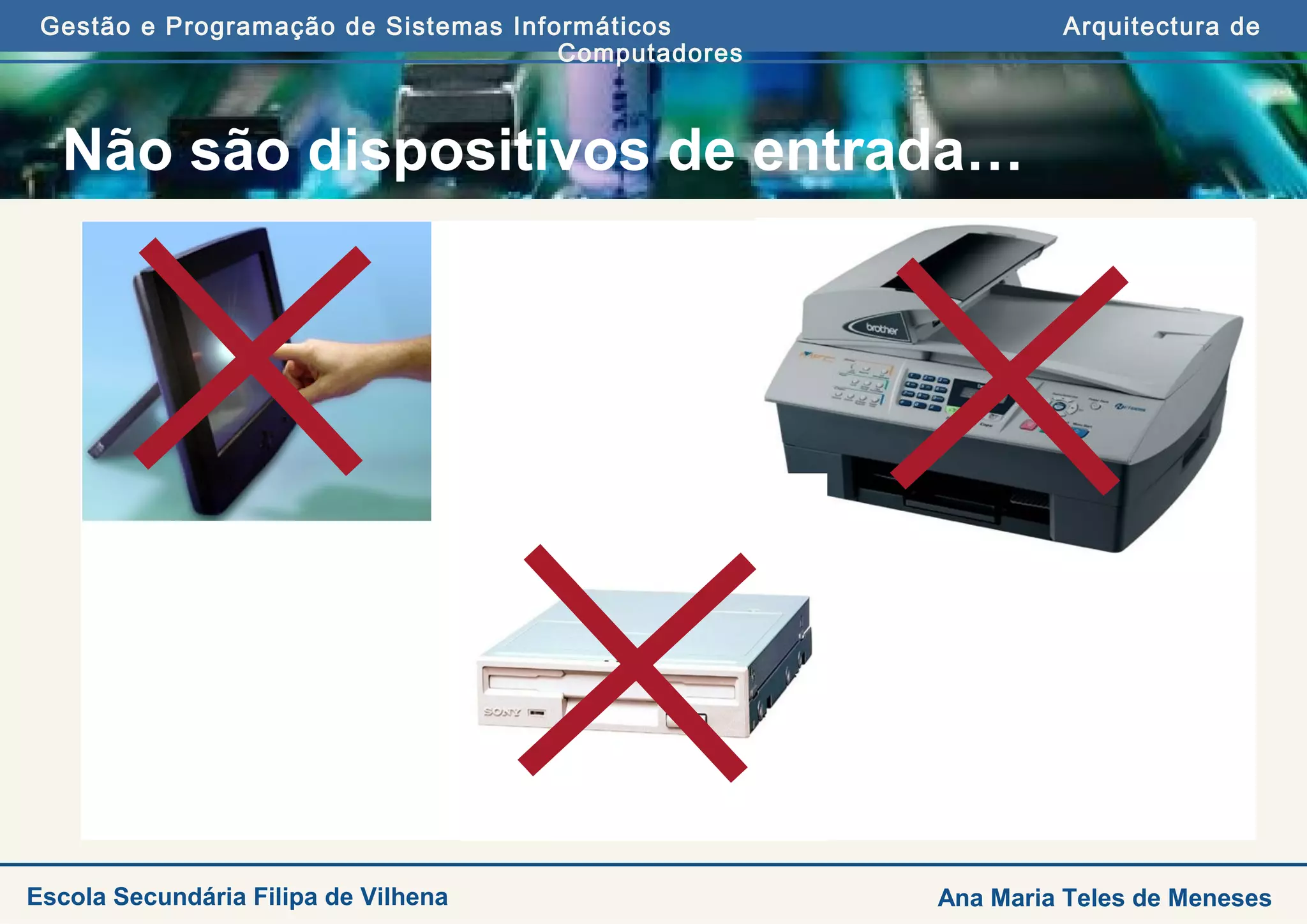 Gestão e Programação de Sistemas Informáticos Arquitectura de Computadores

Não são dispositivos de entrada…

brother

SONY

Escola Secundária Filipa de Vilhena

Ana Maria Teles de Meneses