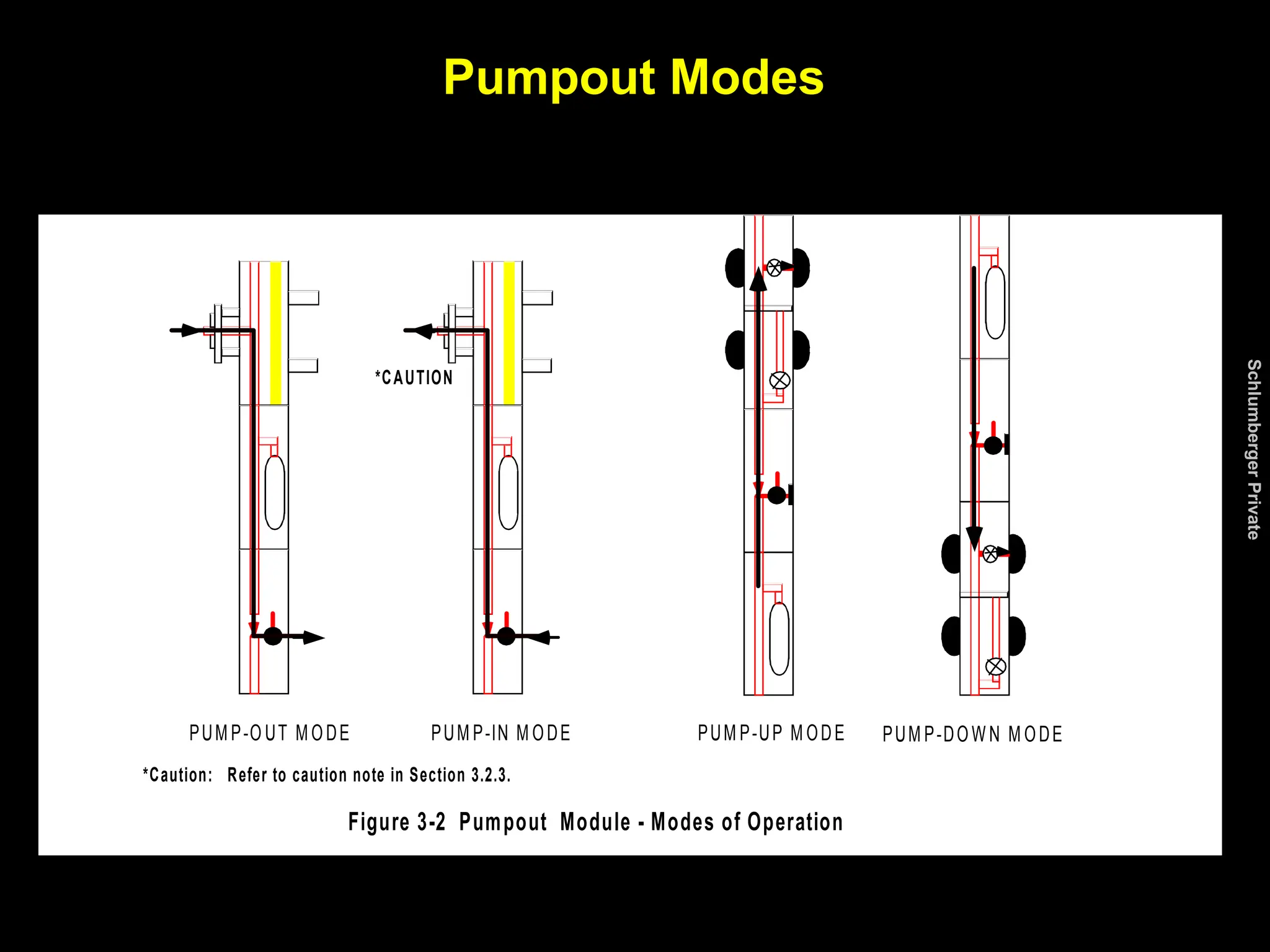 Pumpout Modes

*CAUTION

PUMP-OUT MODE

PUMP-IN MODE

PUMP-UP MODE

PUMP-DOWN MODE

*Caution: Refer to caution note in Section 3.2.3.

Figure 3-2 Pumpout Module - Modes of Operation

Schlumberger Private