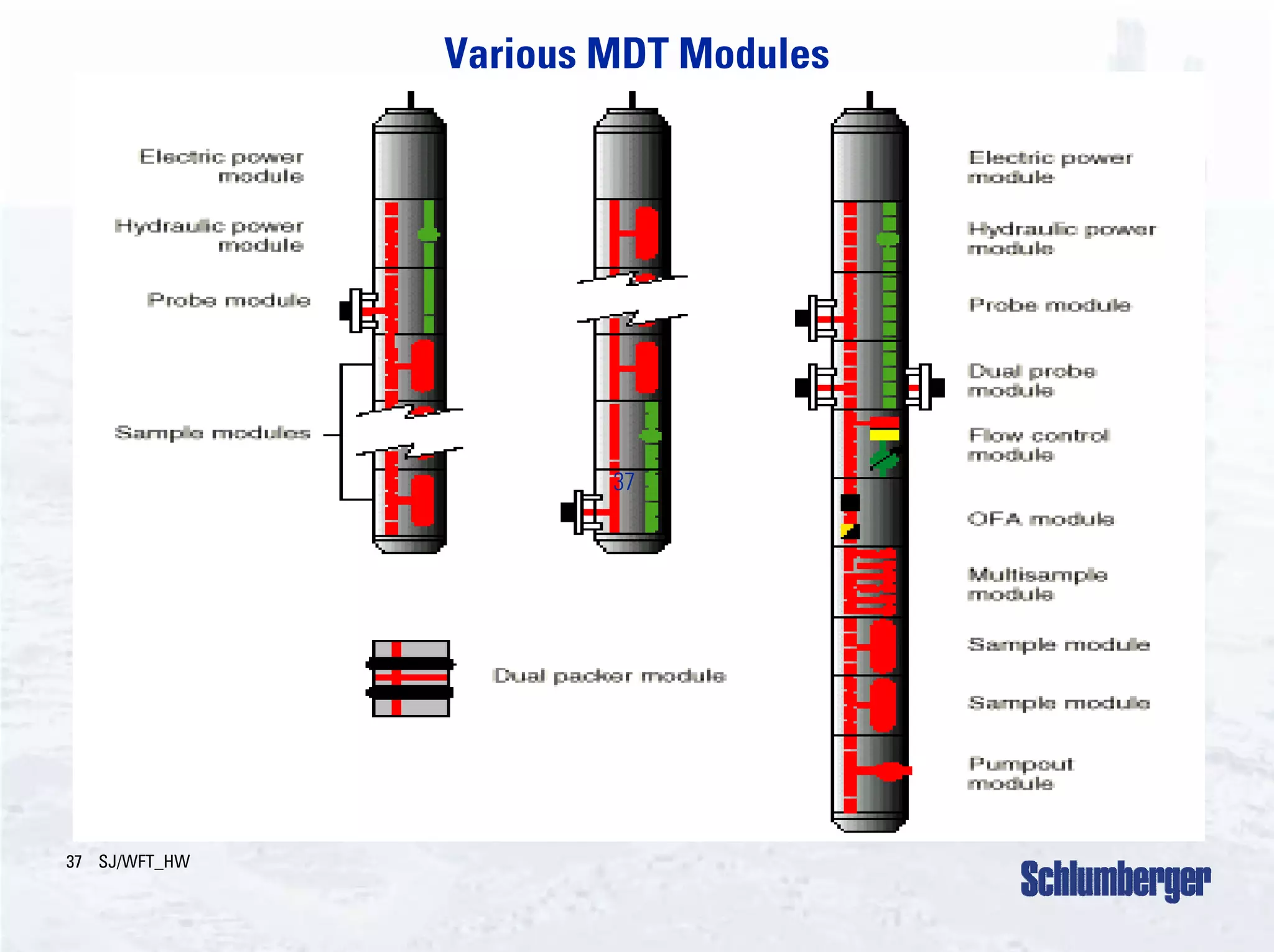 Various MDT Modules

Electric power module

Hydraulic power module

Probe module

Sample modules

37

Dual packer module

Electric power module

Hydraulic power module

Probe module

Dual probe module

Flow control module

OFA module

Multisample module

Sample module

Sample module

Pumpout module

37 SJ/WFT_HW

Schlumberger