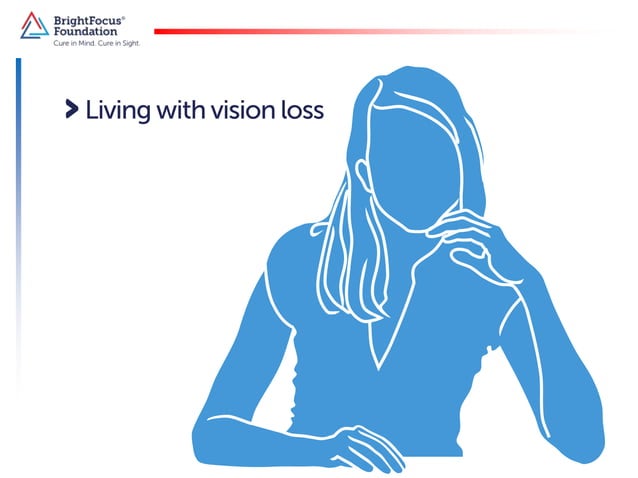 BrightFocus® Foundation
Cure in Mind. Cure in Sight.

Living with vision loss