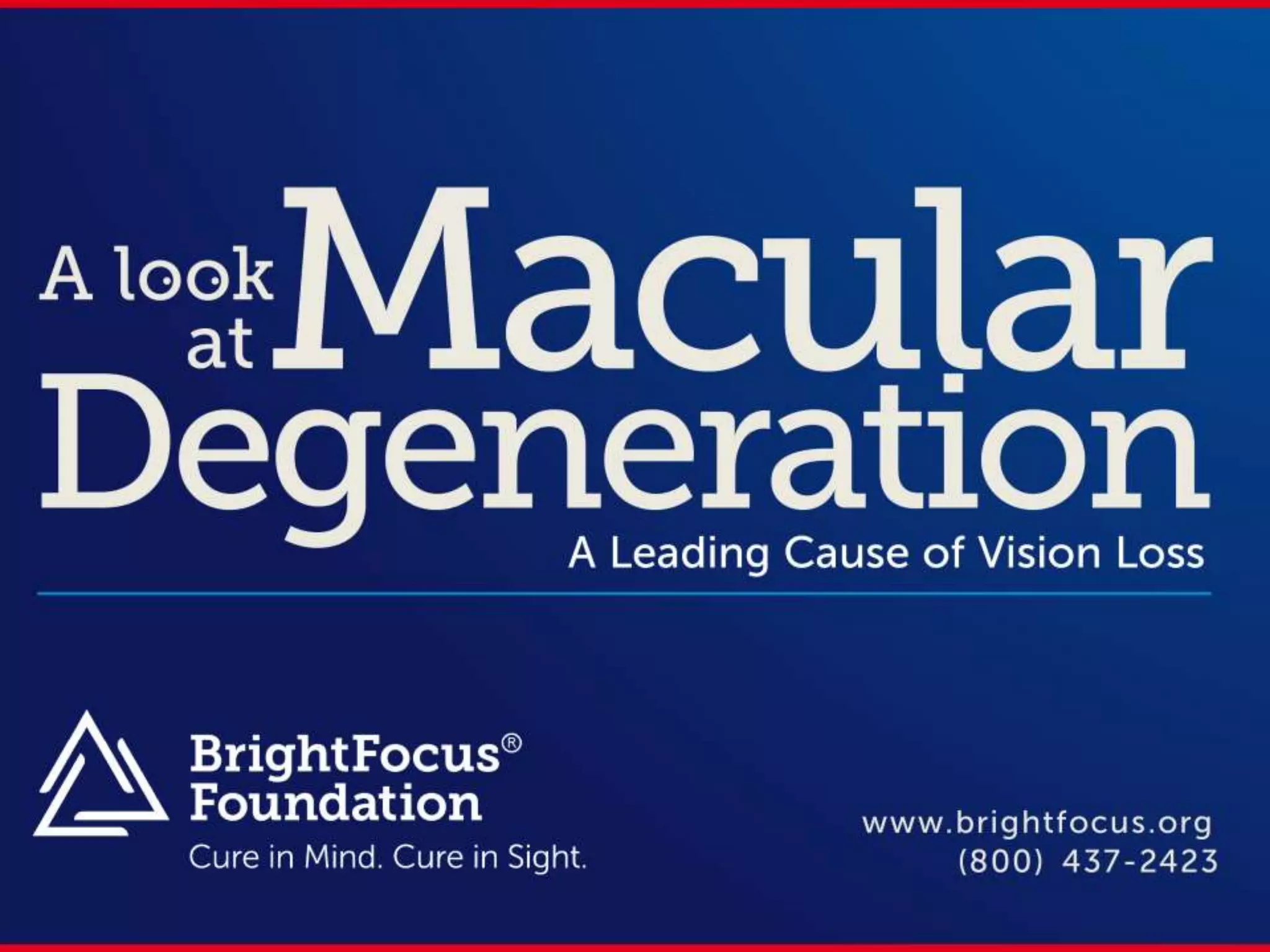 A look at Macular Degeneration

A Leading Cause of Vision Loss

BrightFocus® Foundation
Cure in Mind. Cure in Sight.

www.brightfocus.org
(800) 437-2423