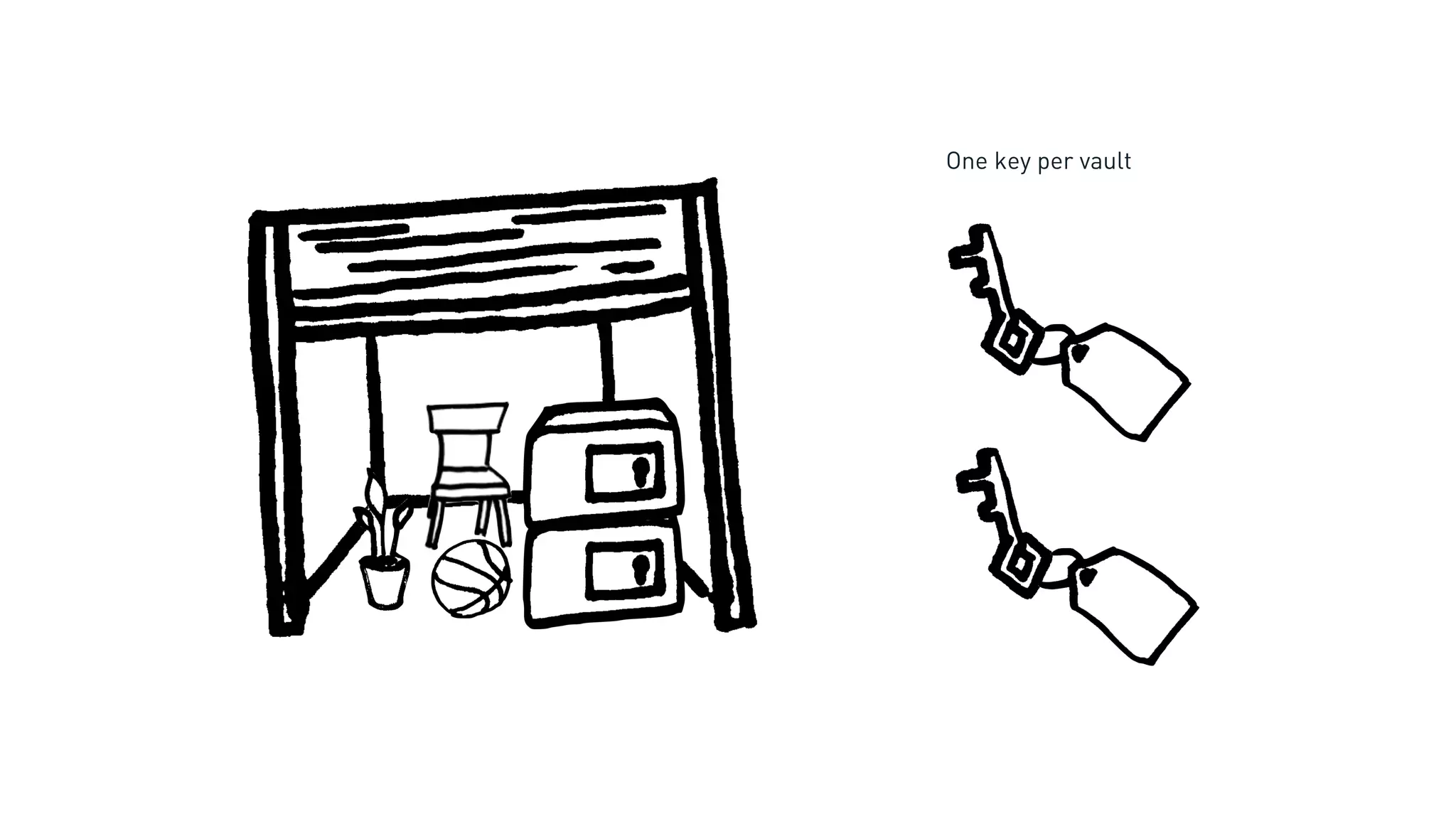 One key per vault