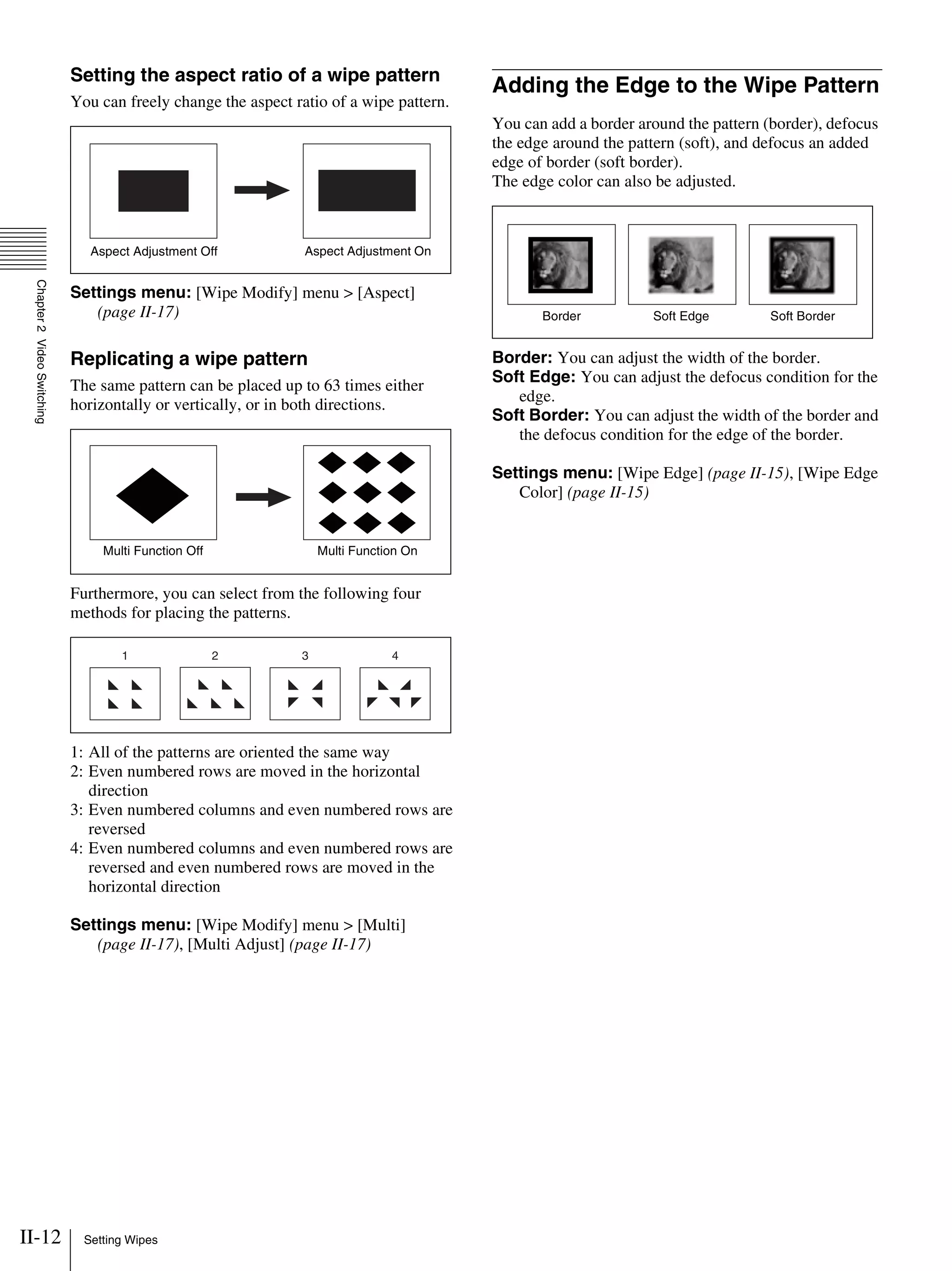 Chapter 2 Video Switching

Setting the aspect ratio of a wipe pattern

You can freely change the aspect ratio of a wipe pattern.

Aspect Adjustment Off

Aspect Adjustment On

Settings menu: [Wipe Modify] menu > [Aspect] (page II-17)

Replicating a wipe pattern

The same pattern can be placed up to 63 times either horizontally or vertically, or in both directions.

Multi Function Off

Multi Function On

Furthermore, you can select from the following four methods for placing the patterns.

1

2

3

4

1: All of the patterns are oriented the same way
2: Even numbered rows are moved in the horizontal direction
3: Even numbered columns and even numbered rows are reversed
4: Even numbered columns and even numbered rows are reversed and even numbered rows are moved in the horizontal direction

Settings menu: [Wipe Modify] menu > [Multi] (page II-17), [Multi Adjust] (page II-17)

Adding the Edge to the Wipe Pattern

You can add a border around the pattern (border), defocus the edge around the pattern (soft), and defocus an added edge of border (soft border).
The edge color can also be adjusted.

Border

Soft Edge

Soft Border

Border: You can adjust the width of the border.
Soft Edge: You can adjust the defocus condition for the edge.
Soft Border: You can adjust the width of the border and the defocus condition for the edge of the border.

Settings menu: [Wipe Edge] (page II-15), [Wipe Edge Color] (page II-15)

II-12 Setting Wipes