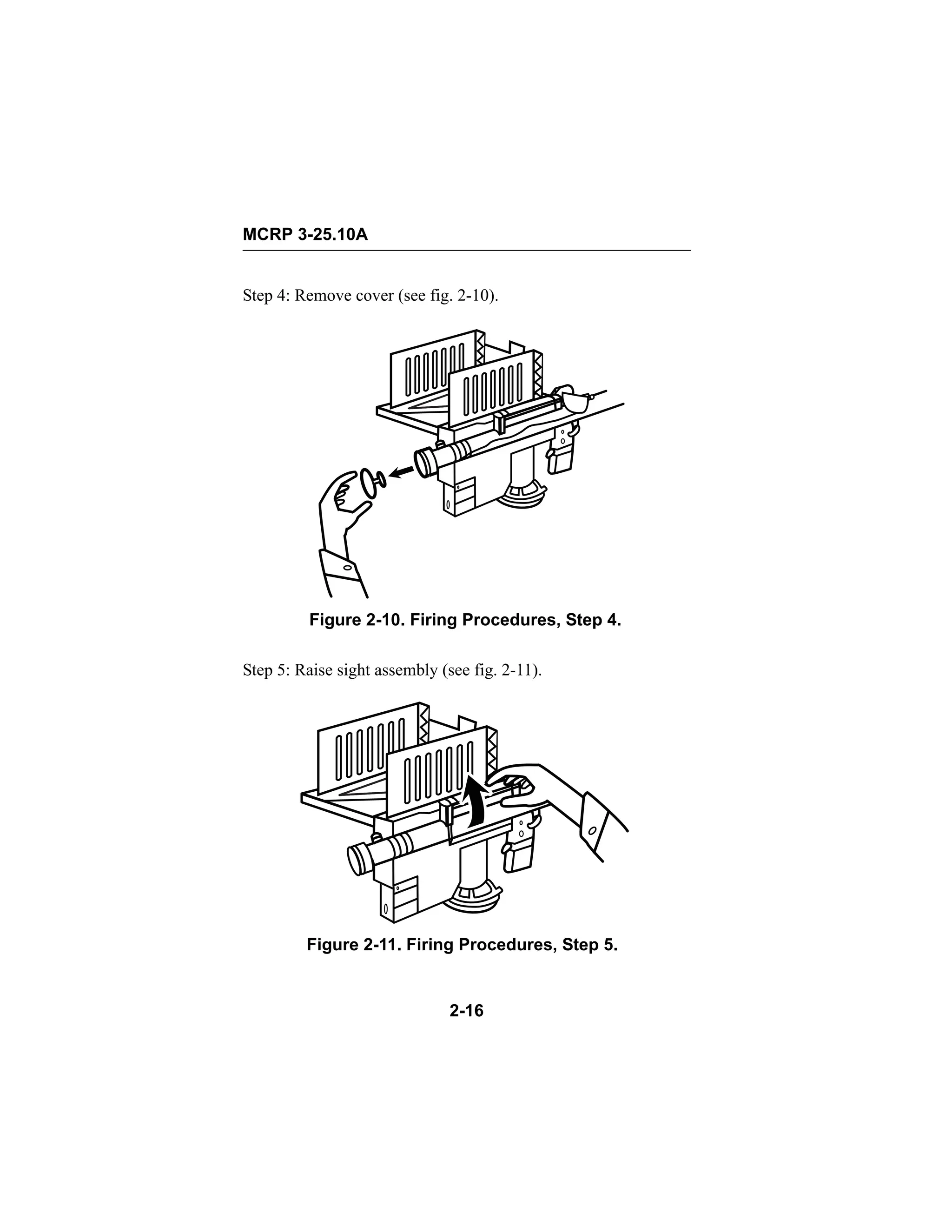 MCRP 3-25.10A

Step 4: Remove cover (see fig. 2-10).

Figure 2-10. Firing Procedures, Step 4.

Step 5: Raise sight assembly (see fig. 2-11).

Figure 2-11. Firing Procedures, Step 5.

2-16