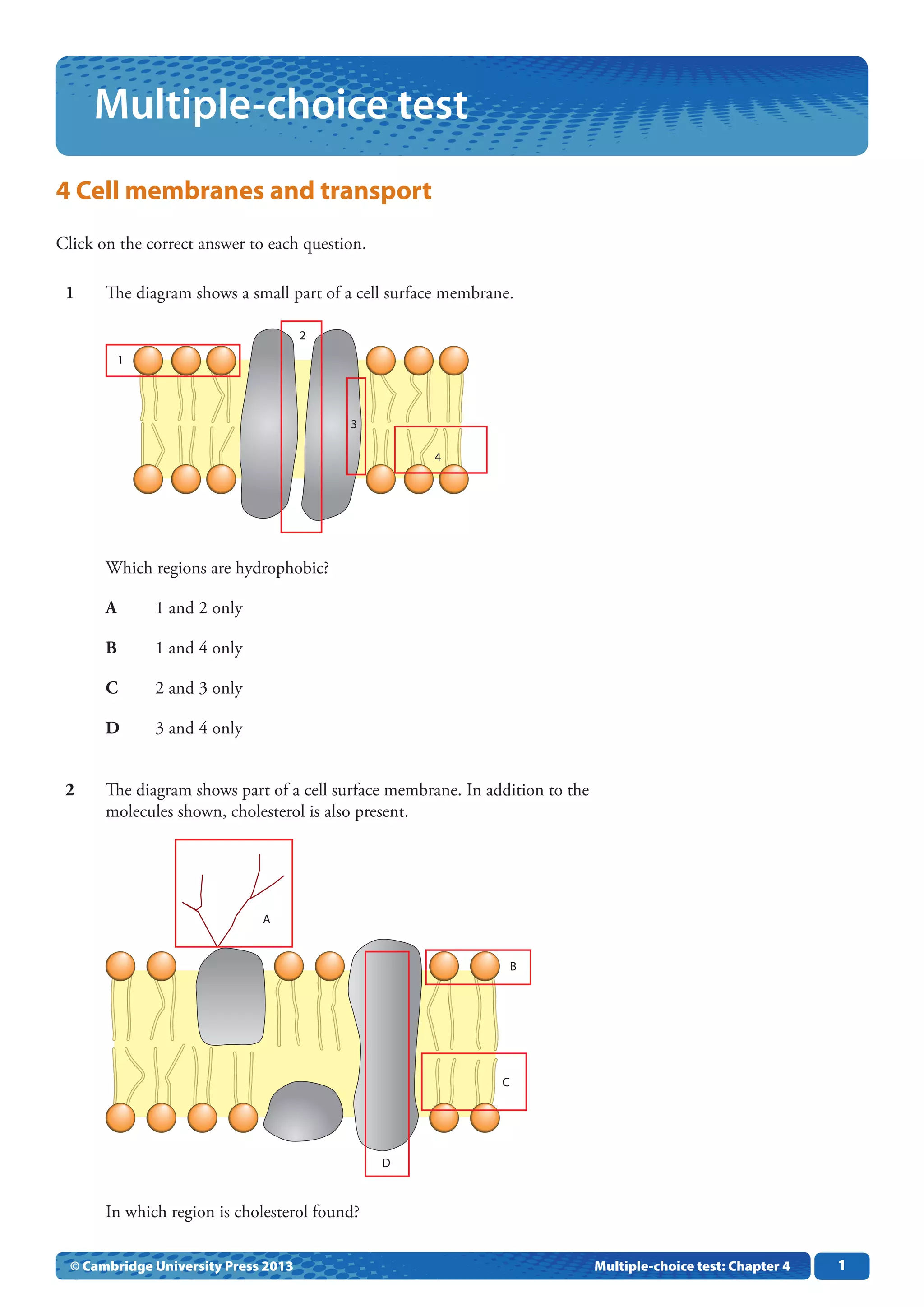 Multiple-choice test

4 Cell membranes and transport

Click on the correct answer to each question.

1 The diagram shows a small part of a cell surface membrane.

1

2

3

4

Which regions are hydrophobic?

A 1 and 2 only

B 1 and 4 only

C 2 and 3 only

D 3 and 4 only

2 The diagram shows part of a cell surface membrane. In addition to the molecules shown, cholesterol is also present.

A

B

C

D

In which region is cholesterol found?

© Cambridge University Press 2013

Multiple-choice test: Chapter 4

1