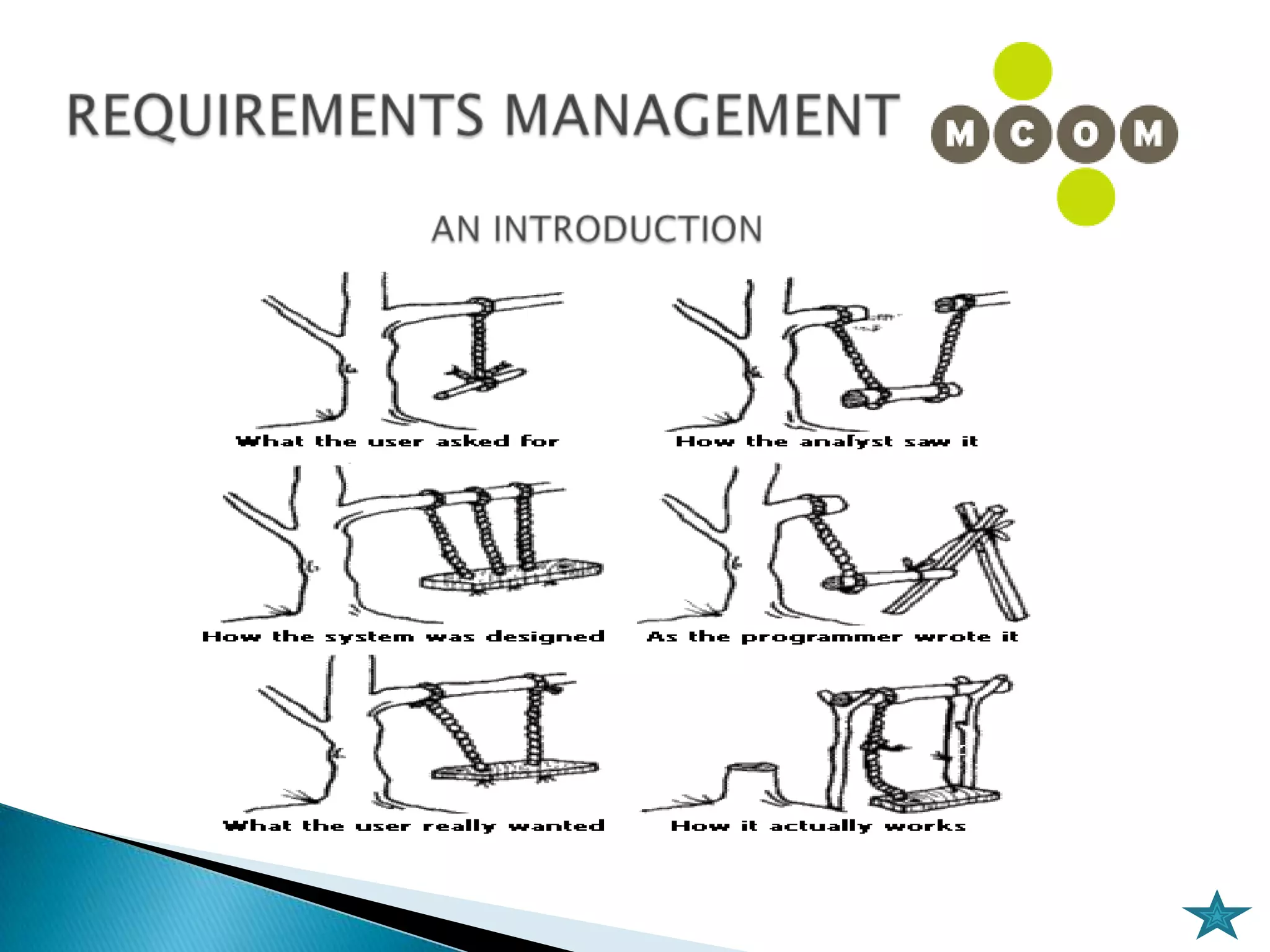 REQUIREMENTS MANAGEMENT

MCOM

AN INTRODUCTION

What the user asked for

How the analyst saw it

How the system was designed

As the programmer wrote it

What the user really wanted

How it actually works