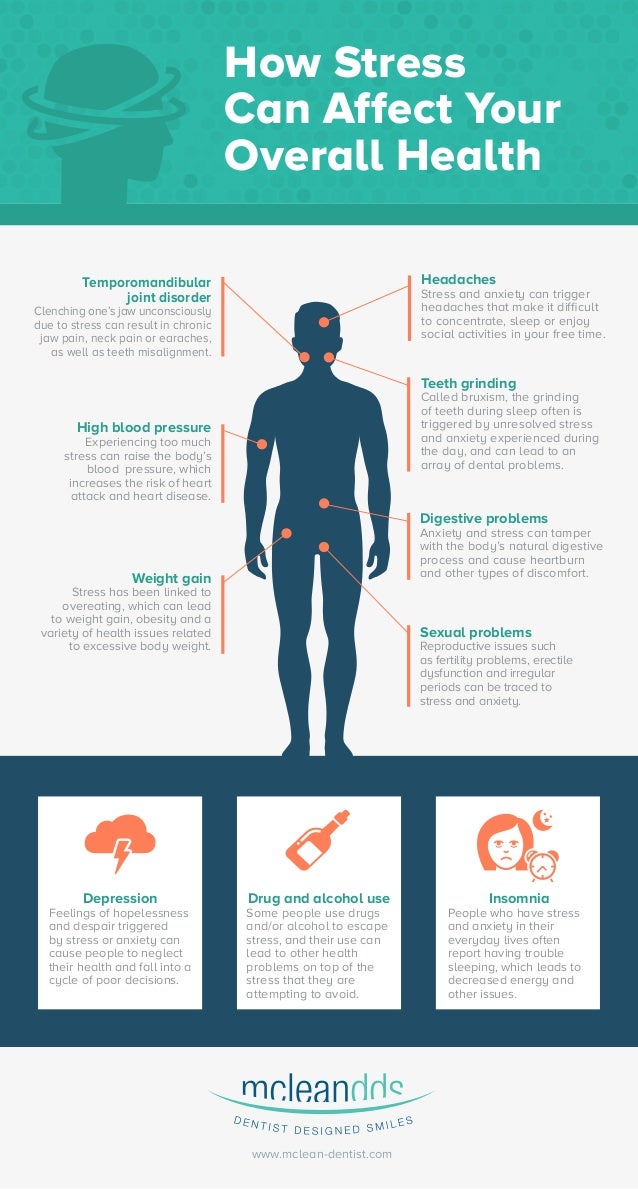 How Stress Can Affect Your Overall Health

Temporomandibular joint disorder
Clenching one's jaw unconsciously due to stress can result in chronic jaw pain, neck pain or earaches, as well as teeth misalignment.

High blood pressure
Experiencing too much stress can raise the body's blood pressure, which increases the risk of heart attack and heart disease.

Weight gain
Stress has been linked to overeating, which can lead to weight gain, obesity and a variety of health issues related to excessive body weight.

Headaches
Stress and anxiety can trigger headaches that make it difficult to concentrate, sleep or enjoy social activities in your free time.

Teeth grinding
Called bruxism, the grinding of teeth during sleep often is triggered by unresolved stress and anxiety experienced during the day, and can lead to an array of dental problems.

Digestive problems
Anxiety and stress can tamper with the body's natural digestive process and cause heartburn and other types of discomfort.

Sexual problems
Reproductive issues such as fertility problems, erectile dysfunction and irregular periods can be traced to stress and anxiety.

Depression
Feelings of hopelessness and despair triggered by stress or anxiety can cause people to neglect their health and fall into a cycle of poor decisions.

Drug and alcohol use
Some people use drugs and/or alcohol to escape stress, and their use can lead to other health problems on top of the stress that they are attempting to avoid.

Insomnia
People who have stress and anxiety in their everyday lives often report having trouble sleeping, which leads to decreased energy and other issues.

mcleandds
DENTIST DESIGNED SMILES

www.mclean-dentist.com