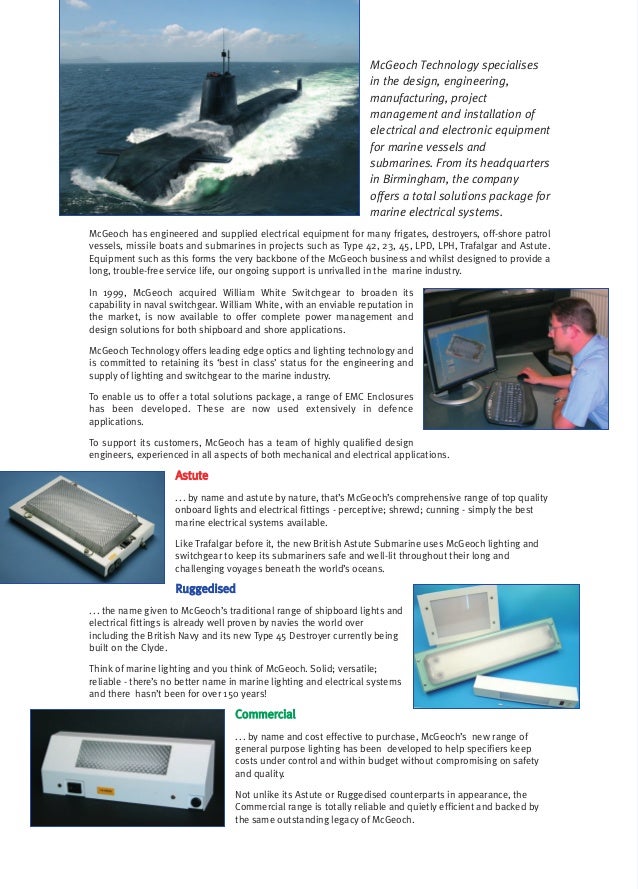 McGeoch Technology specialises in the design, engineering, manufacturing, project management and installation of electrical and electronic equipment for marine vessels and submarines. From its headquarters in Birmingham, the company offers a total solutions package for marine electrical systems.

McGeoch has engineered and supplied electrical equipment for many frigates, destroyers, off-shore patrol vessels, missile boats and submarines in projects such as Type 42, 23, 45, LPD, LPH, Trafalgar and Astute. Equipment such as this forms the very backbone of the McGeoch business and whilst designed to provide a long, trouble-free service life, our ongoing support is unrivalled in the marine industry.

In 1999, McGeoch acquired William White Switchgear to broaden its capability in naval switchgear. William White, with an enviable reputation in the market, is now available to offer complete power management and design solutions for both shipboard and shore applications.

McGeoch Technology offers leading edge optics and lighting technology and is committed to retaining its 'best in class' status for the engineering and supply of lighting and switchgear to the marine industry.

To enable us to offer a total solutions package, a range of EMC Enclosures has been developed. These are now used extensively in defence applications.

To support its customers, McGeoch has a team of highly qualified design engineers, experienced in all aspects of both mechanical and electrical applications.

Astute

... by name and astute by nature, that's McGeoch's comprehensive range of top quality onboard lights and electrical fittings - perceptive; shrewd; cunning - simply the best marine electrical systems available.

Like Trafalgar before it, the new British Astute Submarine uses McGeoch lighting and switchgear to keep its submariners safe and well-lit throughout their long and challenging voyages beneath the world's oceans.

Ruggedised

... the name given to McGeoch's traditional range of shipboard lights and electrical fittings is already well proven by navies the world over including the British Navy and its new Type 45 Destroyer currently being built on the Clyde.

Think of marine lighting and you think of McGeoch. Solid; versatile; reliable - there's no better name in marine lighting and electrical systems and there hasn't been for over 150 years!

Commercial

... by name and cost effective to purchase, McGeoch's new range of general purpose lighting has been developed to help specifiers keep costs under control and within budget without compromising on safety and quality.

Not unlike its Astute or Ruggedised counterparts in appearance, the Commercial range is totally reliable and quietly efficient and backed by the same outstanding legacy of McGeoch.