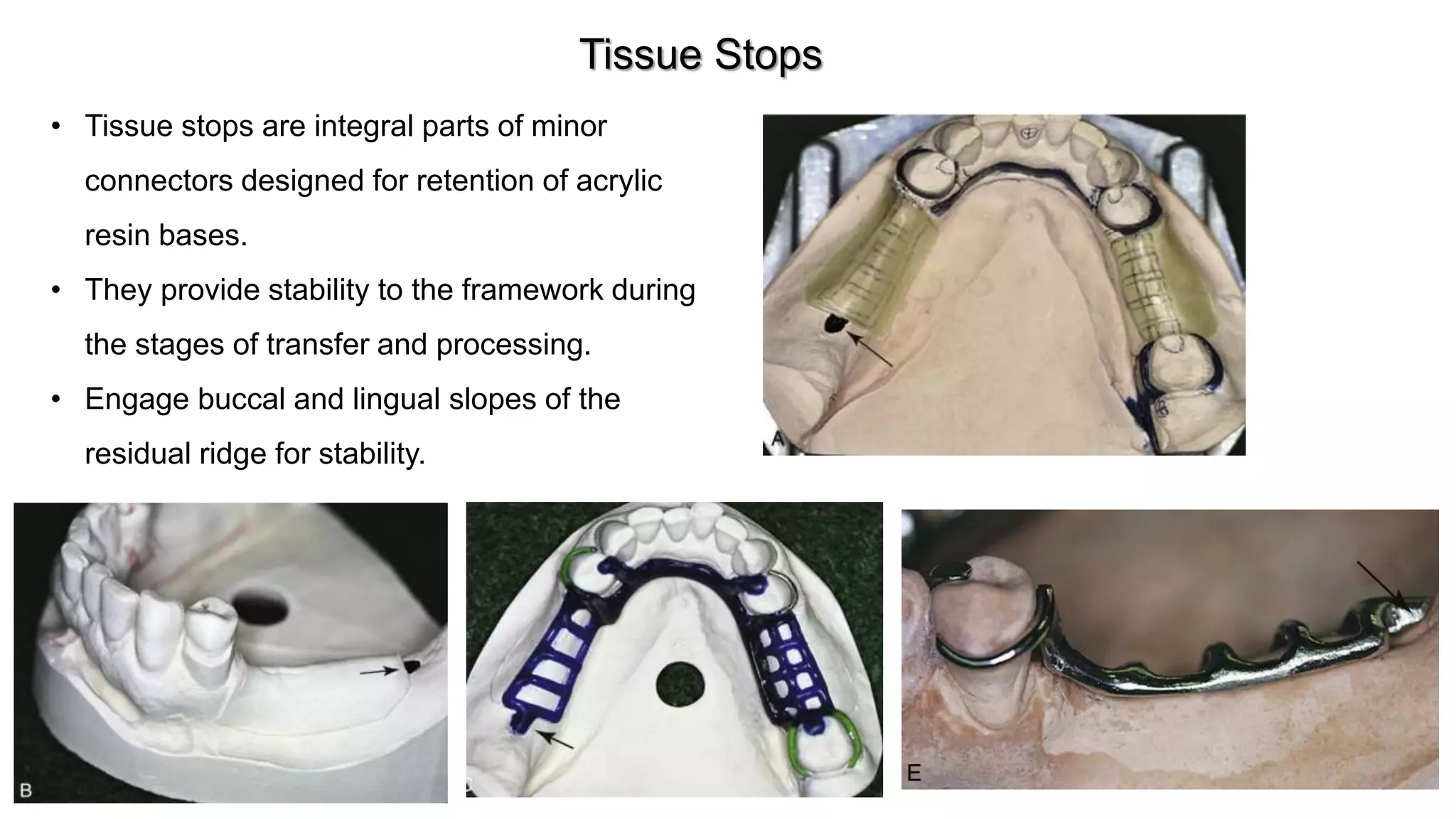 Tissue Stops

• Tissue stops are integral parts of minor connectors designed for retention of acrylic resin bases.
• They provide stability to the framework during the stages of transfer and processing.
• Engage buccal and lingual slopes of the residual ridge for stability.

A

B

E