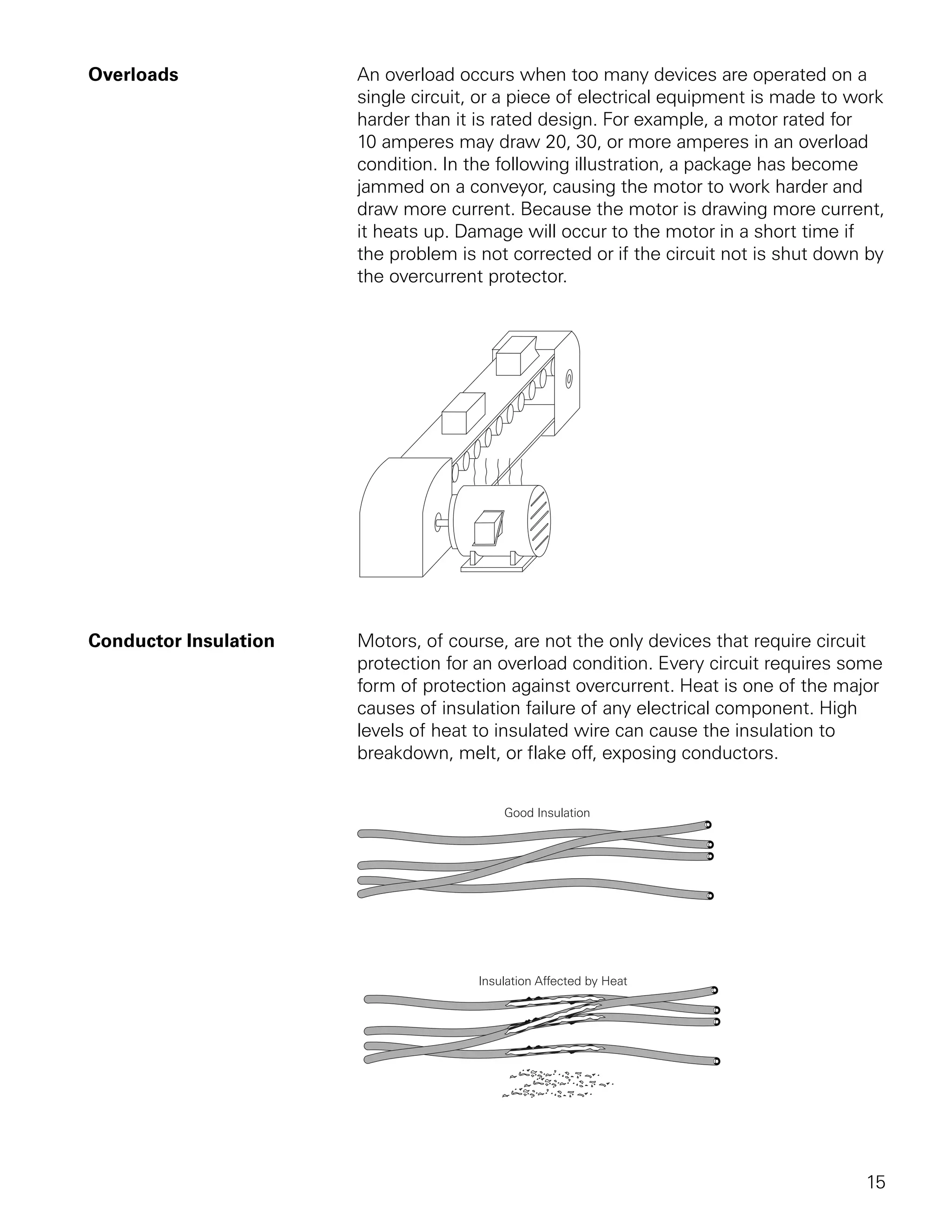 Overloads

An overload occurs when too many devices are operated on a single circuit, or a piece of electrical equipment is made to work harder than it is rated design. For example, a motor rated for 10 amperes may draw 20, 30, or more amperes in an overload condition. In the following illustration, a package has become jammed on a conveyor, causing the motor to work harder and draw more current. Because the motor is drawing more current, it heats up. Damage will occur to the motor in a short time if the problem is not corrected or if the circuit not is shut down by the overcurrent protector.

Conductor Insulation

Motors, of course, are not the only devices that require circuit protection for an overload condition. Every circuit requires some form of protection against overcurrent. Heat is one of the major causes of insulation failure of any electrical component. High levels of heat to insulated wire can cause the insulation to breakdown, melt, or flake off, exposing conductors.

Good Insulation

Insulation Affected by Heat

15