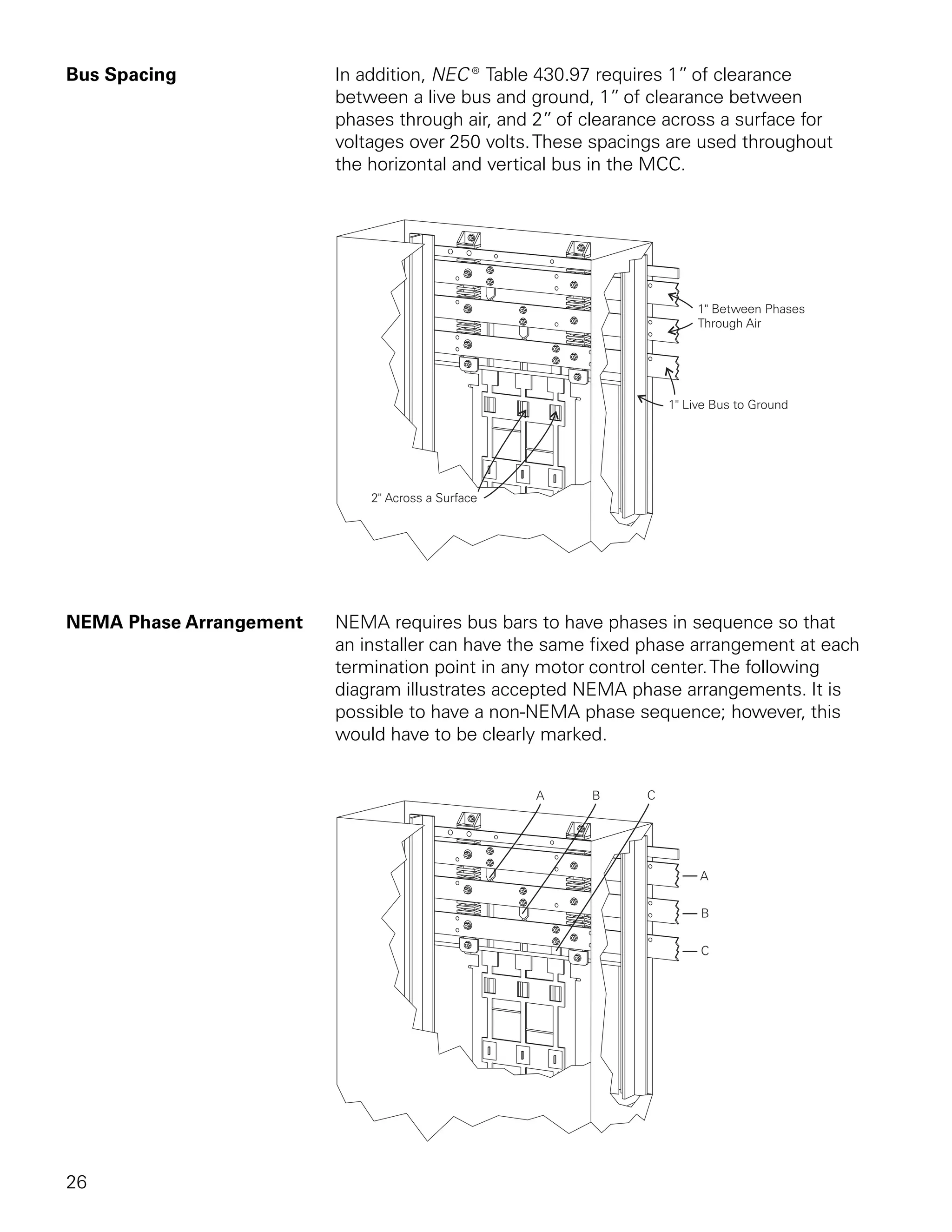 Bus Spacing

In addition, NEC® Table 430.97 requires 1" of clearance between a live bus and ground, 1" of clearance between phases through air, and 2" of clearance across a surface for voltages over 250 volts. These spacings are used throughout the horizontal and vertical bus in the MCC.

1" Between Phases Through Air

1" Live Bus to Ground

2" Across a Surface

NEMA Phase Arrangement

NEMA requires bus bars to have phases in sequence so that an installer can have the same fixed phase arrangement at each termination point in any motor control center. The following diagram illustrates accepted NEMA phase arrangements. It is possible to have a non-NEMA phase sequence; however, this would have to be clearly marked.

A B C

A

B

C

26