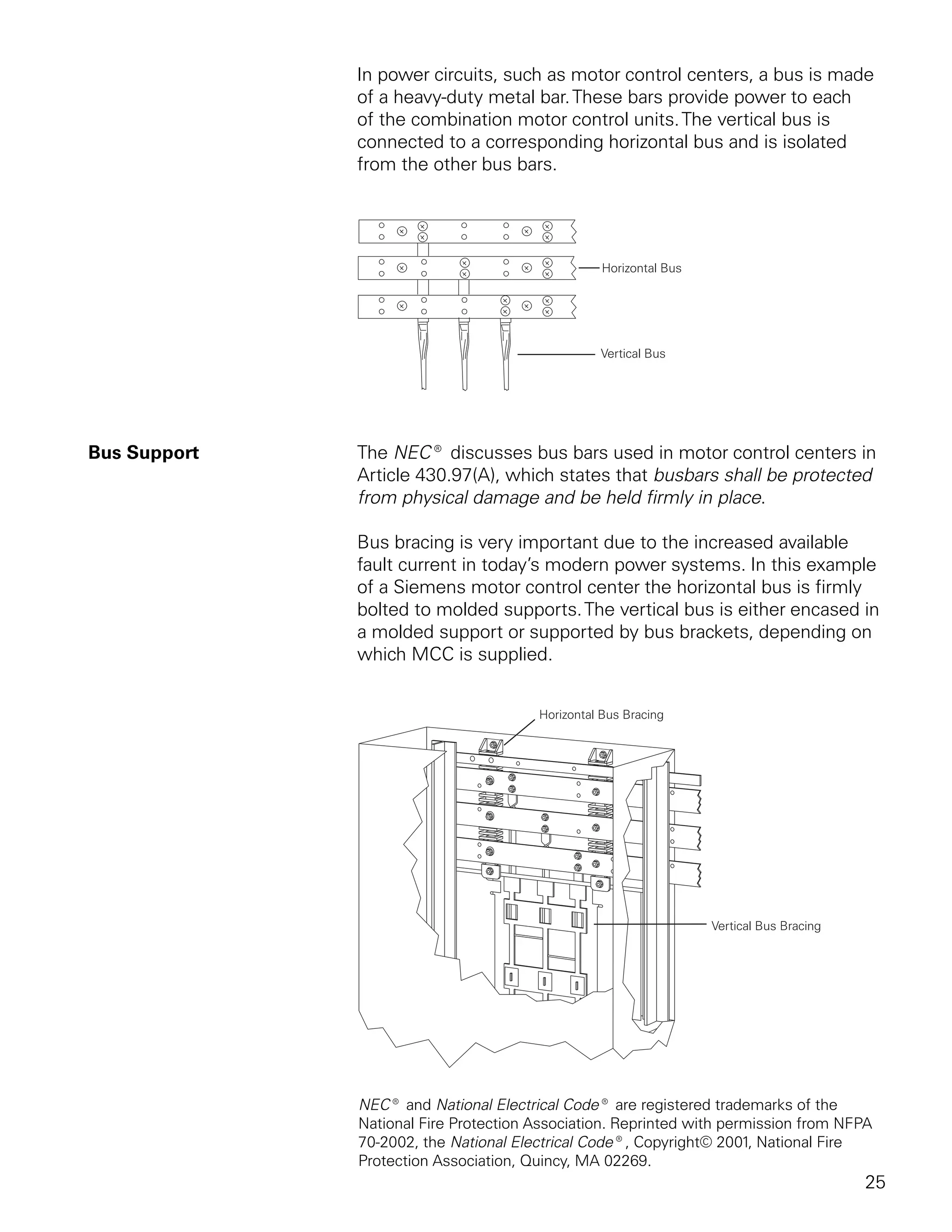 In power circuits, such as motor control centers, a bus is made of a heavy-duty metal bar. These bars provide power to each of the combination motor control units. The vertical bus is connected to a corresponding horizontal bus and is isolated from the other bus bars.

Horizontal Bus

Vertical Bus

Bus Support

The NEC® discusses bus bars used in motor control centers in Article 430.97(A), which states that busbars shall be protected from physical damage and be held firmly in place.

Bus bracing is very important due to the increased available fault current in today's modern power systems. In this example of a Siemens motor control center the horizontal bus is firmly bolted to molded supports. The vertical bus is either encased in a molded support or supported by bus brackets, depending on which MCC is supplied.

Horizontal Bus Bracing

Vertical Bus Bracing

NEC® and National Electrical Code® are registered trademarks of the National Fire Protection Association. Reprinted with permission from NFPA 70-2002, the National Electrical Code®, Copyright© 2001, National Fire Protection Association, Quincy, MA 02269.

25