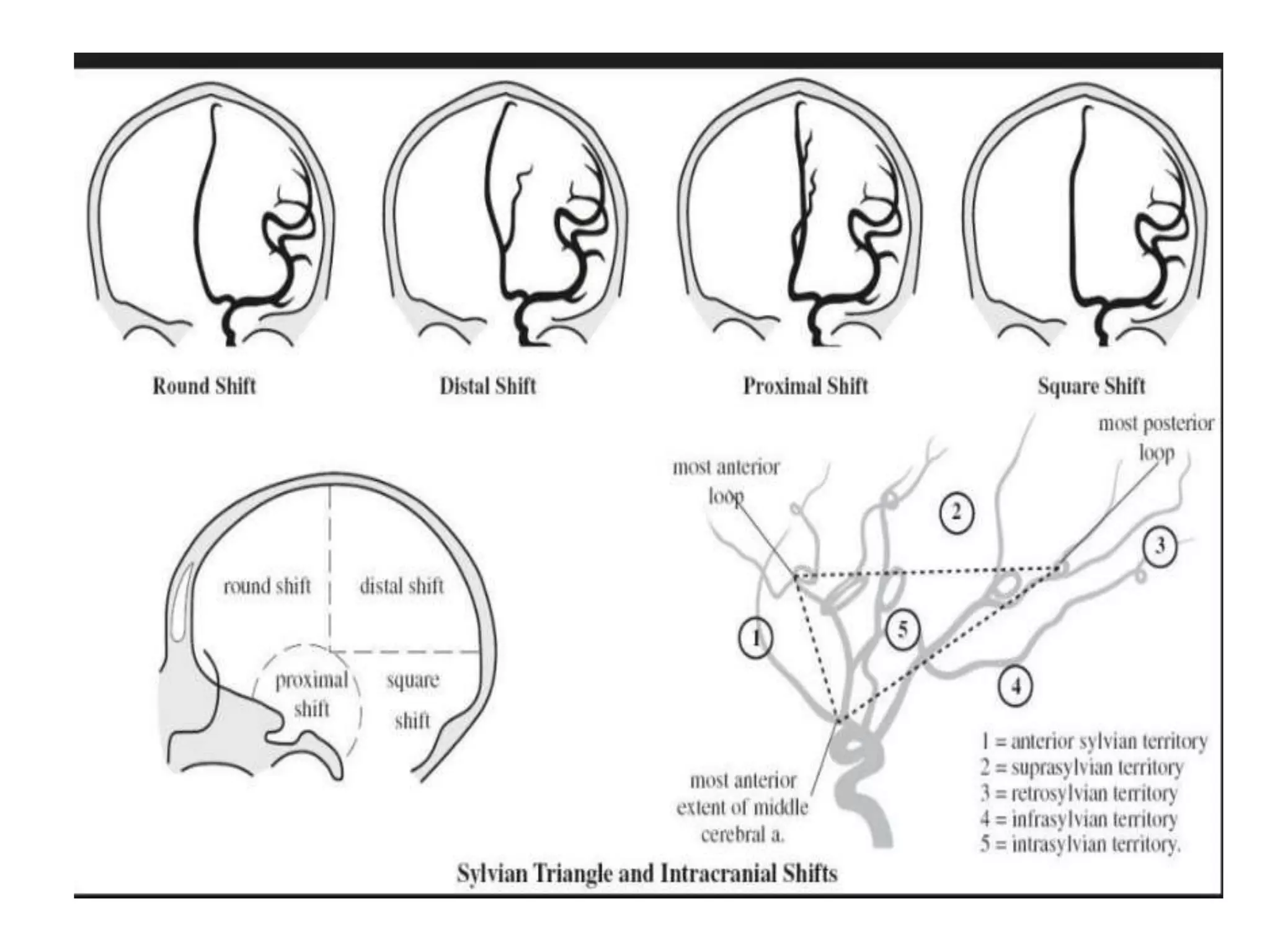 Round Shift

Distal Shift

Proximal Shift

Square Shift

round shift

distal shift

proximal shift

square shift

most anterior loop

most posterior loop

2

3

1

5

4

most anterior extent of middle cerebral a.

1 = anterior sylvian territory
2 = suprasylvian territory
3 = retrosylvian territory
4 = infrasylvian territory
5 = intrasylvian territory.

Sylvian Triangle and Intracranial Shifts