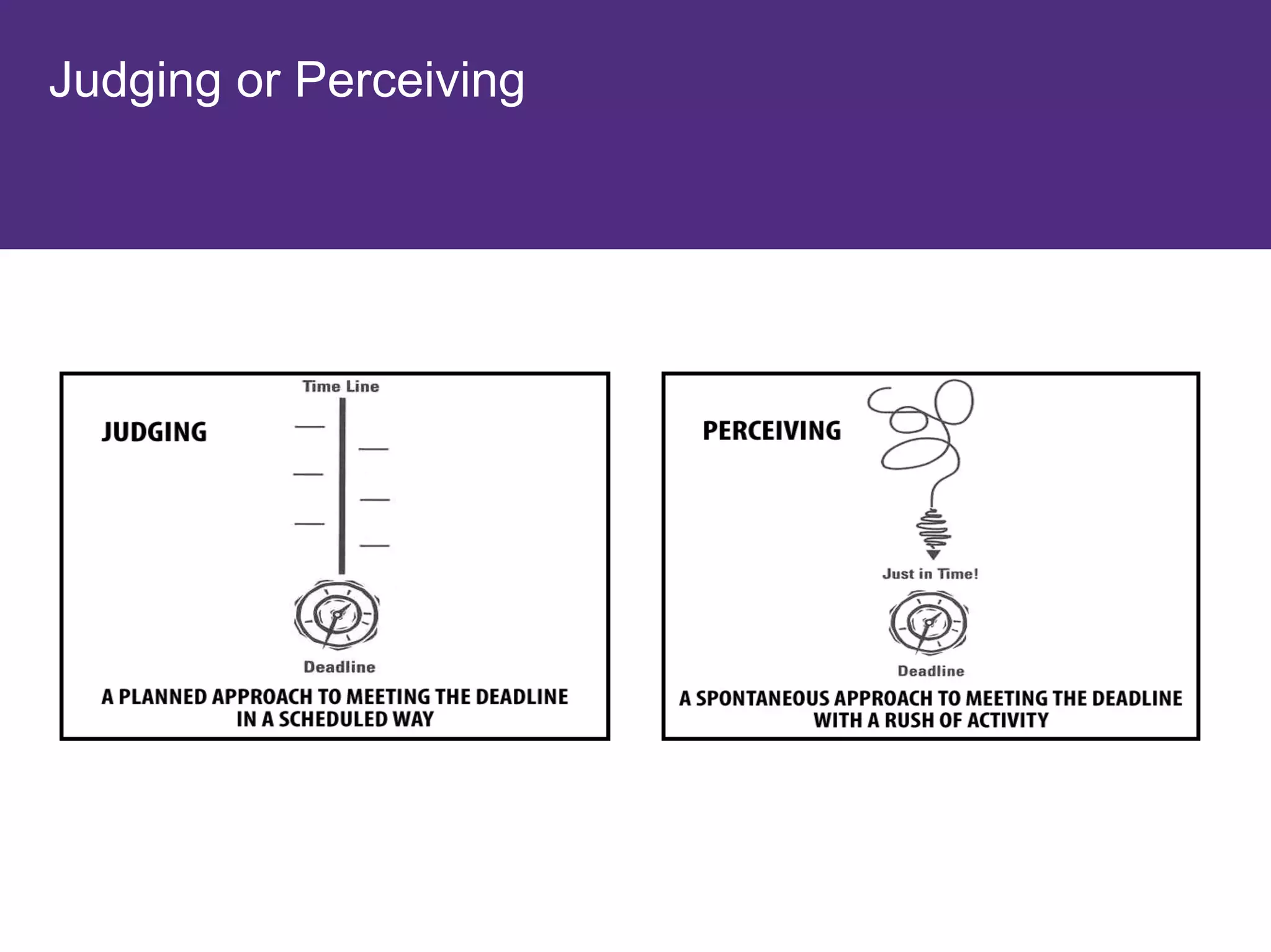 Judging or Perceiving

Time Line

JUDGING

Deadline

A PLANNED APPROACH TO MEETING THE DEADLINE IN A SCHEDULED WAY

PERCEIVING

Just in Time!

Deadline

A SPONTANEOUS APPROACH TO MEETING THE DEADLINE WITH A RUSH OF ACTIVITY