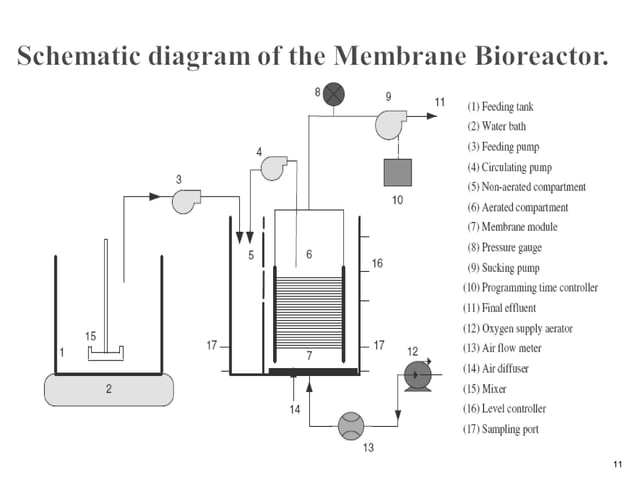 Schematic diagram of the Membrane Bioreactor.

8
9
11
4
3
10
5
6
16
15
1
17
7
17
12
2
14
13

(1) Feeding tank
(2) Water bath
(3) Feeding pump
(4) Circulating pump
(5) Non-aerated compartment
(6) Aerated compartment
(7) Membrane module
(8) Pressure gauge
(9) Sucking pump
(10) Programming time controller
(11) Final effluent
(12) Oxygen supply aerator
(13) Air flow meter
(14) Air diffuser
(15) Mixer
(16) Level controller
(17) Sampling port

11