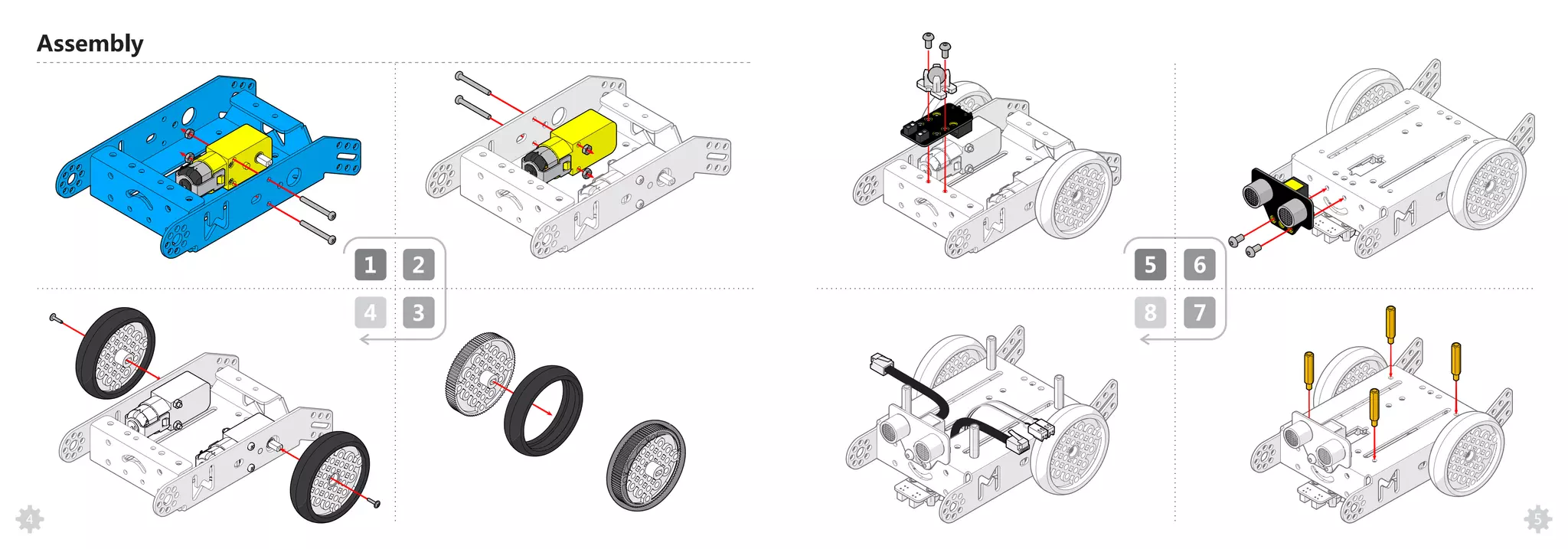 Assembly

1 2
4 3

5 6
8 7

4

5