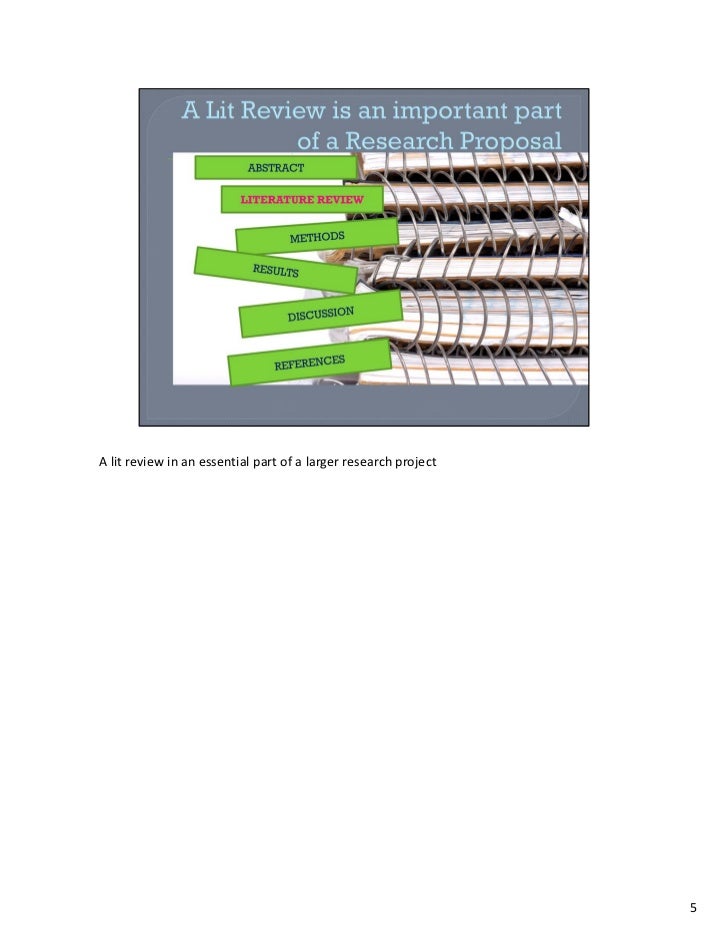 A Lit Review is an important part of a Research Proposal

ABSTRACT

LITERATURE REVIEW

METHODS

RESULTS

DISCUSSION

REFERENCES

A lit review in an essential part of a larger research project

5