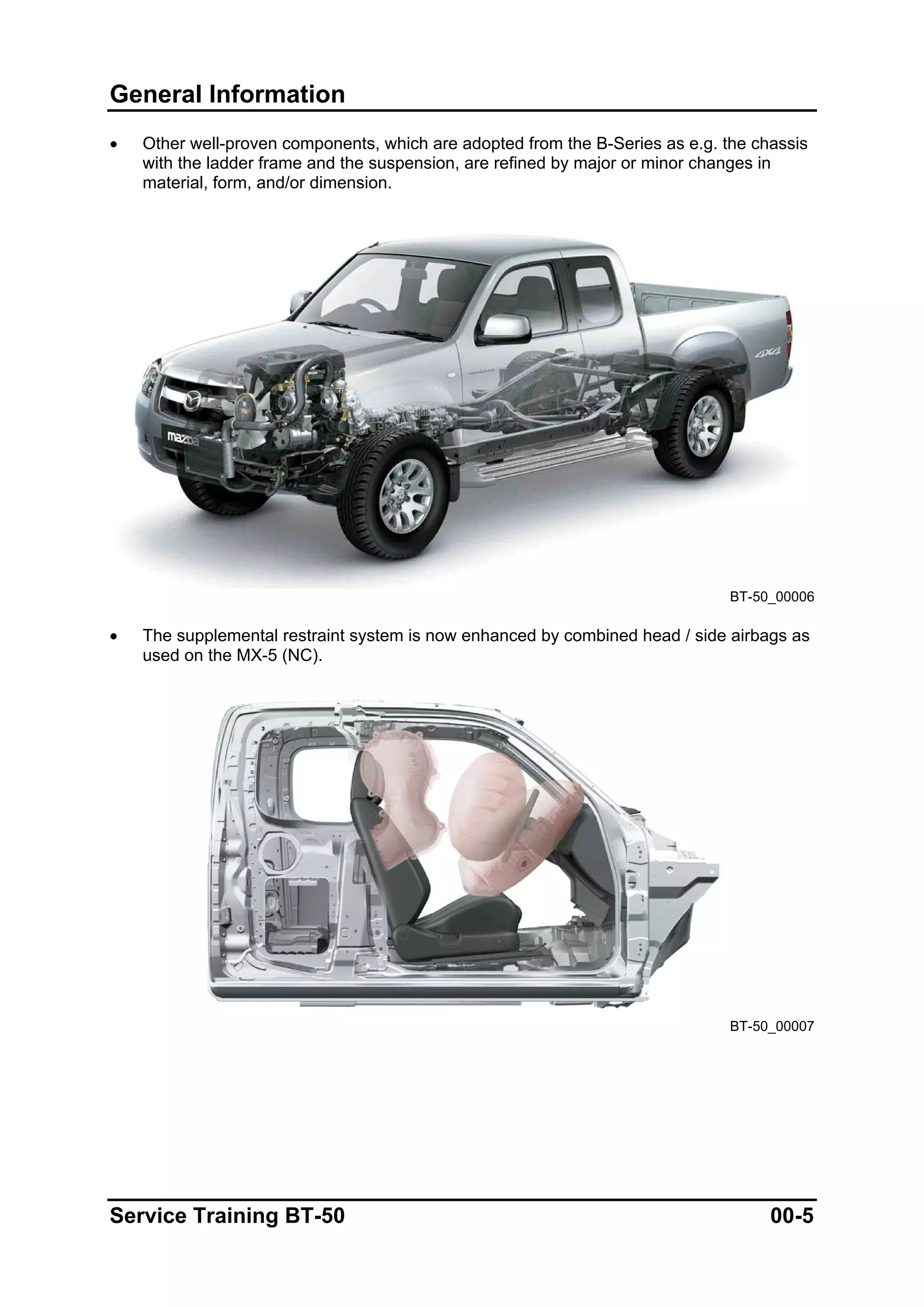 General Information

• Other well-proven components, which are adopted from the B-Series as e.g. the chassis with the ladder frame and the suspension, are refined by major or minor changes in material, form, and/or dimension.

mazda

4X4

BT-50_00006

• The supplemental restraint system is now enhanced by combined head / side airbags as used on the MX-5 (NC).

BT-50_00007

Service Training BT-50

00-5