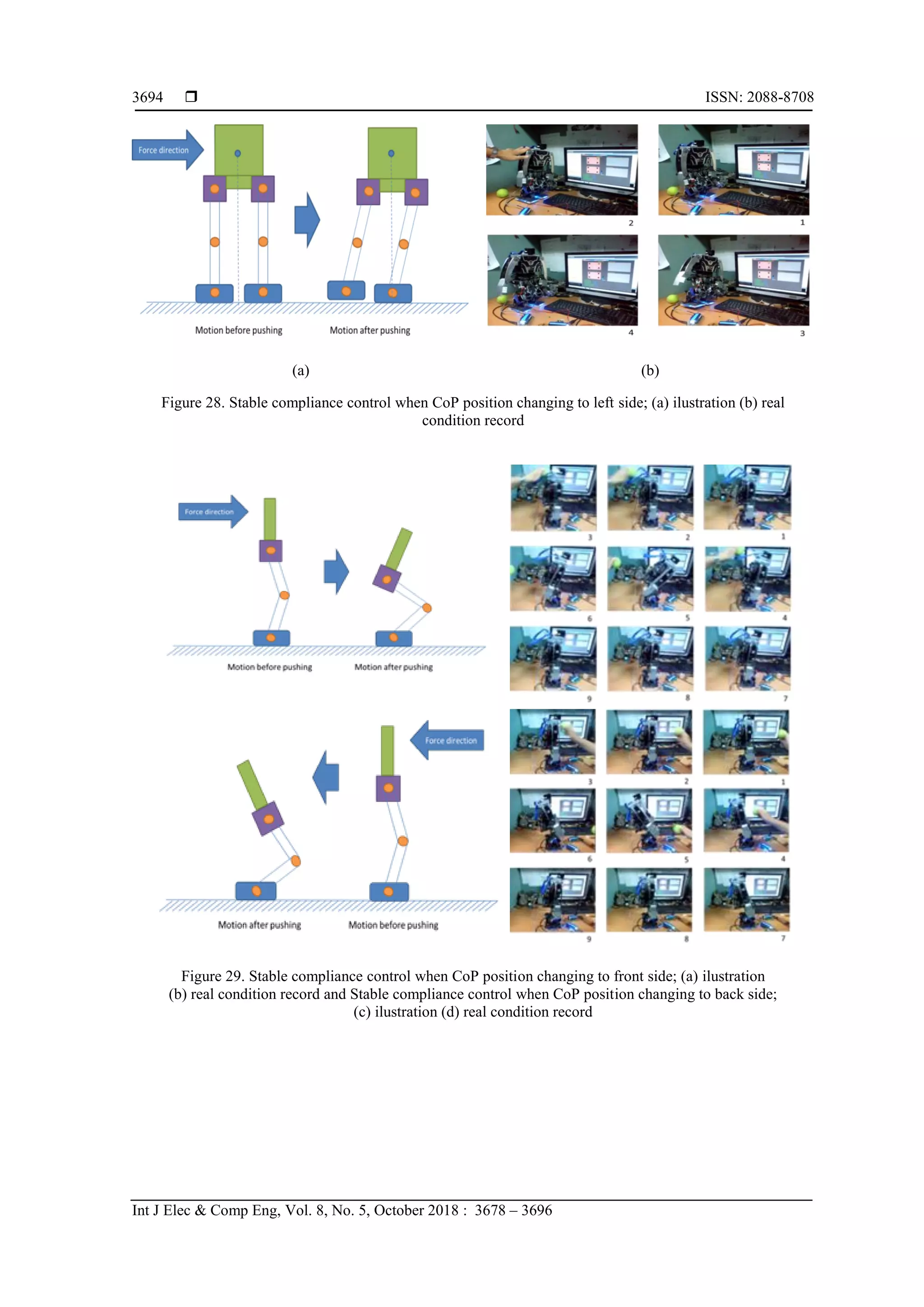 3694 ❒ ISSN: 2088-8708

Force direction

Motion before pushing

Motion after pushing

2

1

4

3

(a)

(b)

Figure 28. Stable compliance control when CoP position changing to left side; (a) ilustration (b) real condition record

Force direction

Motion before pushing

Motion after pushing

3

2

1

6

5

4

9

8

7

Force direction

Motion after pushing

Motion before pushing

3

2

1

6

5

4

9

8

7

Figure 29. Stable compliance control when CoP position changing to front side; (a) ilustration (b) real condition record and Stable compliance control when CoP position changing to back side; (c) ilustration (d) real condition record

Int J Elec & Comp Eng, Vol. 8, No. 5, October 2018 : 3678 – 3696