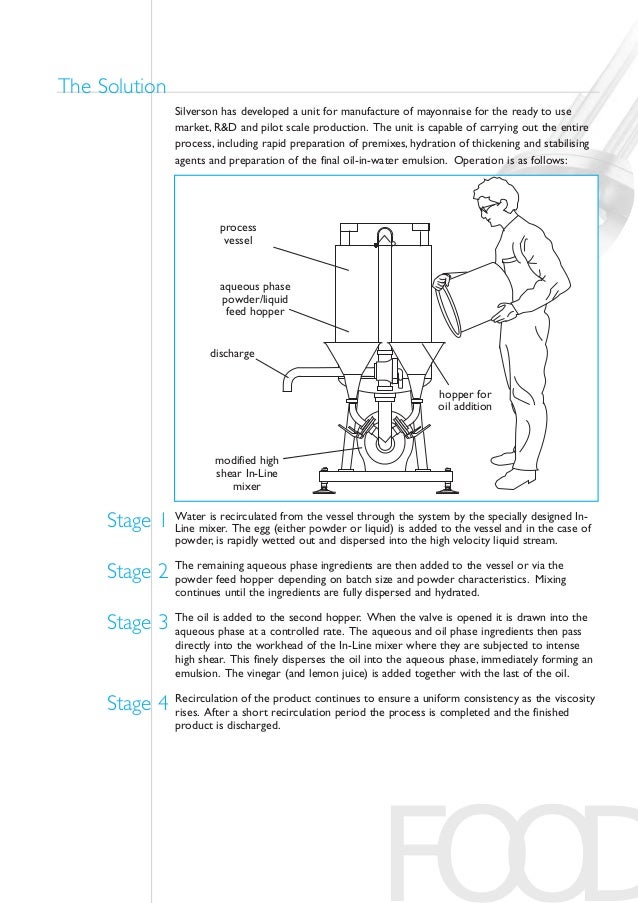 The Solution

Silverson has developed a unit for manufacture of mayonnaise for the ready to use market, R&D and pilot scale production. The unit is capable of carrying out the entire process, including rapid preparation of premixes, hydration of thickening and stabilising agents and preparation of the final oil-in-water emulsion. Operation is as follows:

process vessel

aqueous phase powder/liquid feed hopper

discharge

hopper for oil addition

modified high shear In-Line mixer

Stage 1 Water is recirculated from the vessel through the system by the specially designed In-Line mixer. The egg (either powder or liquid) is added to the vessel and in the case of powder, is rapidly wetted out and dispersed into the high velocity liquid stream.

Stage 2 The remaining aqueous phase ingredients are then added to the vessel or via the powder feed hopper depending on batch size and powder characteristics. Mixing continues until the ingredients are fully dispersed and hydrated.

Stage 3 The oil is added to the second hopper. When the valve is opened it is drawn into the aqueous phase at a controlled rate. The aqueous and oil phase ingredients then pass directly into the workhead of the In-Line mixer where they are subjected to intense high shear. This finely disperses the oil into the aqueous phase, immediately forming an emulsion. The vinegar (and lemon juice) is added together with the last of the oil.

Stage 4 Recirculation of the product continues to ensure a uniform consistency as the viscosity rises. After a short recirculation period the process is completed and the finished product is discharged.

FOOD