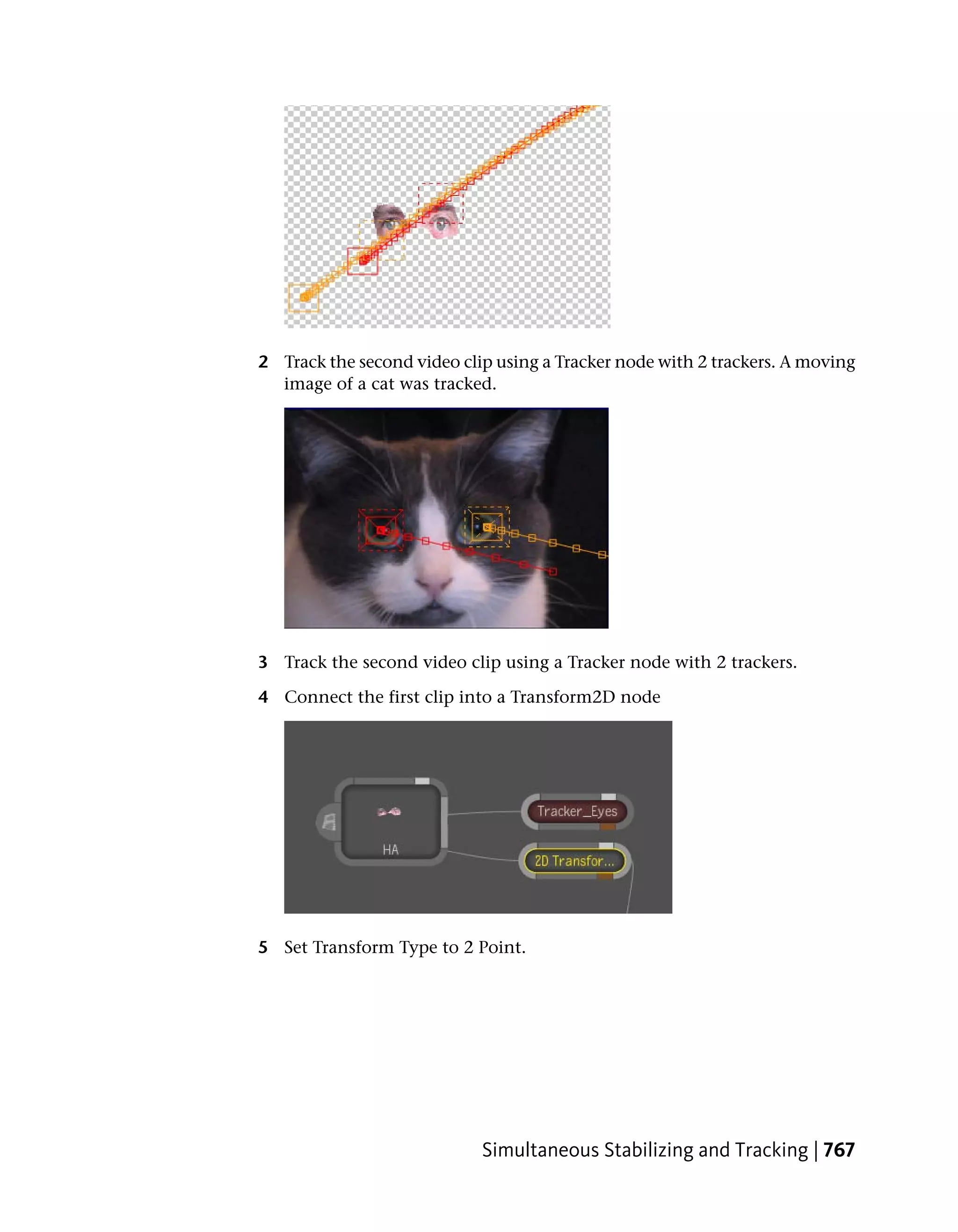 2 Track the second video clip using a Tracker node with 2 trackers. A moving image of a cat was tracked.

3 Track the second video clip using a Tracker node with 2 trackers.

4 Connect the first clip into a Transform2D node

HA

Tracker_Eyes

2D Transfor...

5 Set Transform Type to 2 Point.

Simultaneous Stabilizing and Tracking | 767