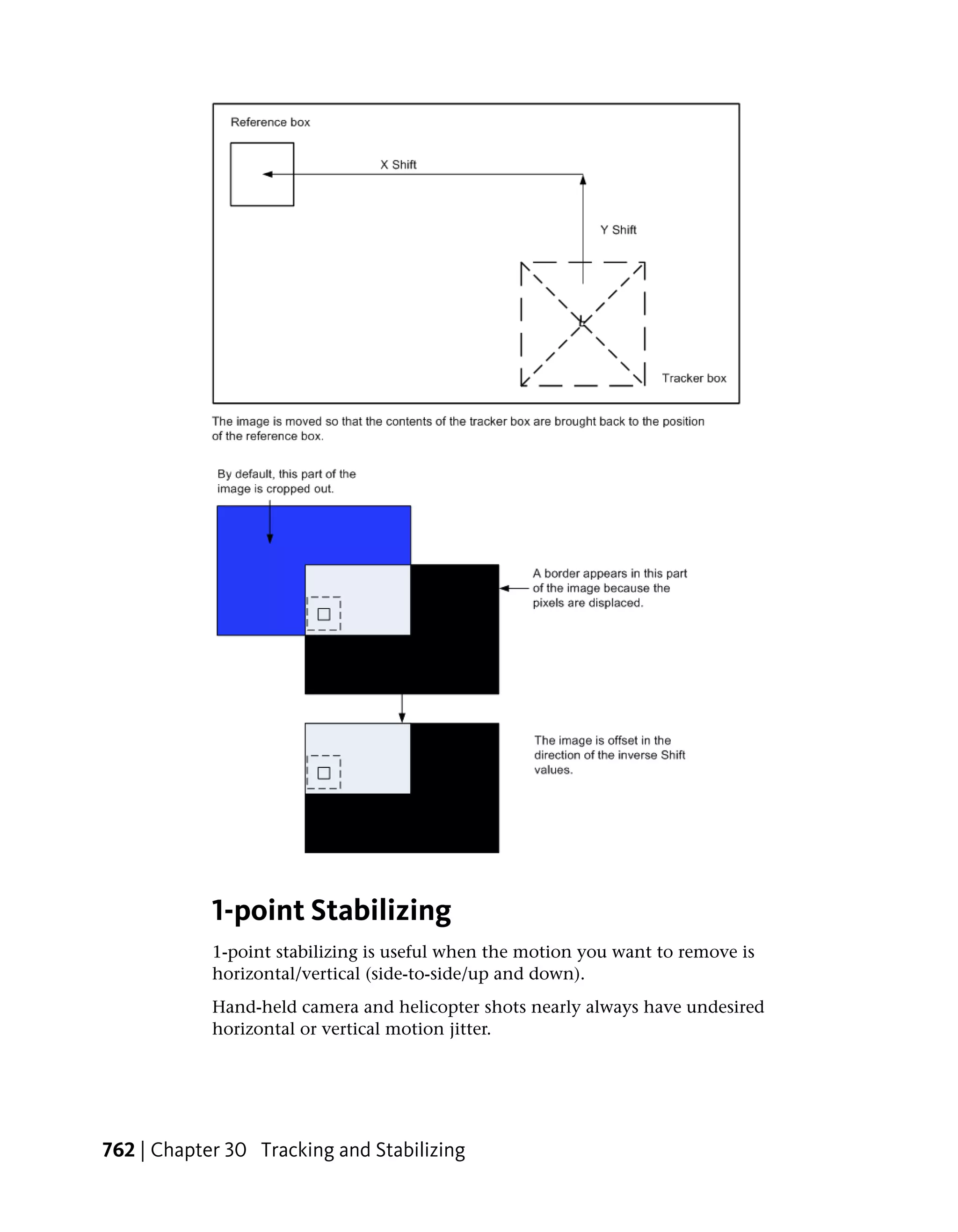 Reference box

X Shift

Y Shift

Tracker box

The image is moved so that the contents of the tracker box are brought back to the position of the reference box.

By default, this part of the image is cropped out.

A border appears in this part of the image because the pixels are displaced.

The image is offset in the direction of the inverse Shift values.

1-point Stabilizing

1-point stabilizing is useful when the motion you want to remove is horizontal/vertical (side-to-side/up and down).

Hand-held camera and helicopter shots nearly always have undesired horizontal or vertical motion jitter.

762 | Chapter 30 Tracking and Stabilizing