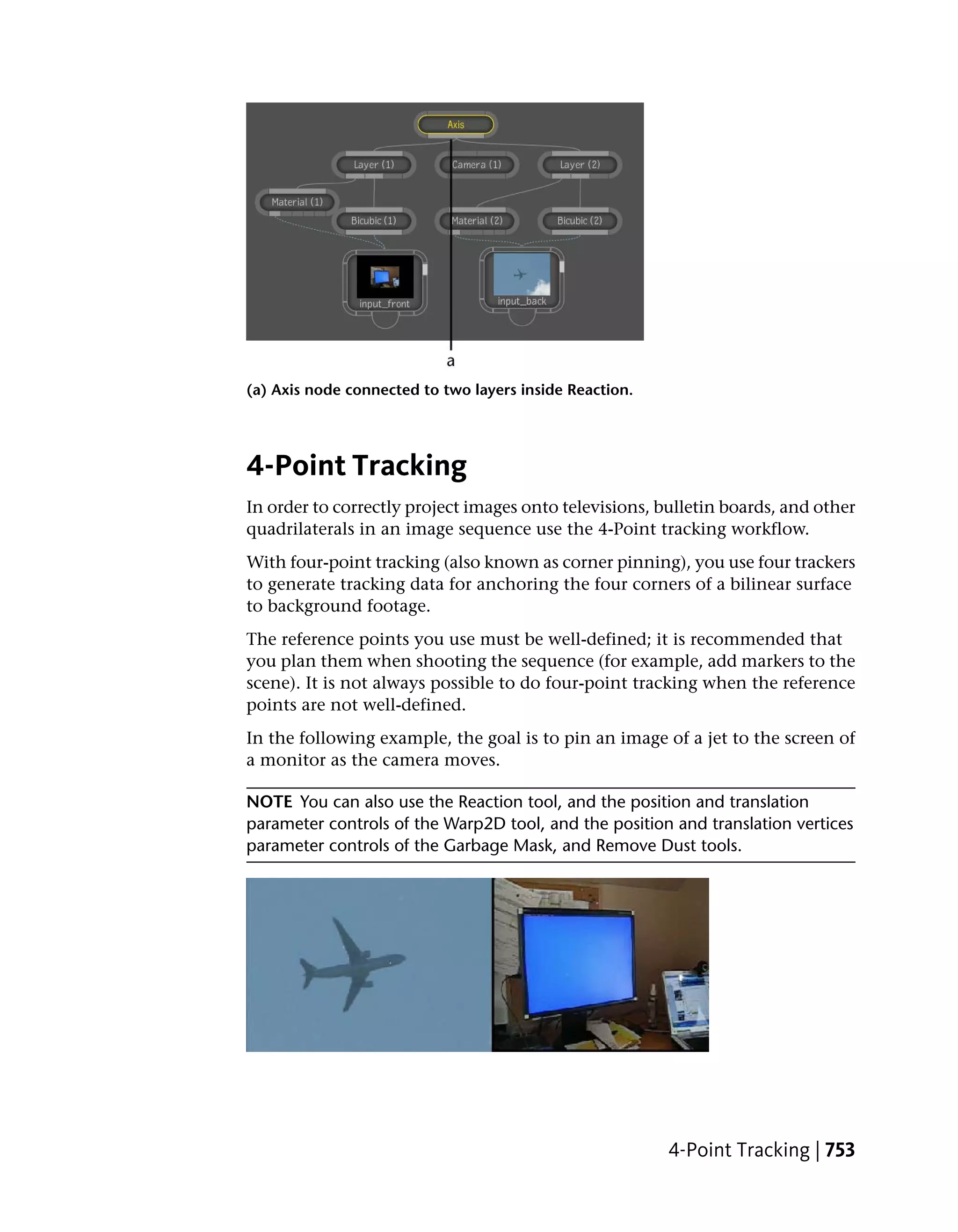 Axis

Layer (1)

Camera (1)

Layer (2)

Material (1)

Bicubic (1)

Material (2)

Bicubic (2)

input_front

input_back

a

(a) Axis node connected to two layers inside Reaction.

4-Point Tracking

In order to correctly project images onto televisions, bulletin boards, and other quadrilaterals in an image sequence use the 4-Point tracking workflow.

With four-point tracking (also known as corner pinning), you use four trackers to generate tracking data for anchoring the four corners of a bilinear surface to background footage.

The reference points you use must be well-defined; it is recommended that you plan them when shooting the sequence (for example, add markers to the scene). It is not always possible to do four-point tracking when the reference points are not well-defined.

In the following example, the goal is to pin an image of a jet to the screen of a monitor as the camera moves.

NOTE You can also use the Reaction tool, and the position and translation parameter controls of the Warp2D tool, and the position and translation vertices parameter controls of the Garbage Mask, and Remove Dust tools.

4-Point Tracking | 753