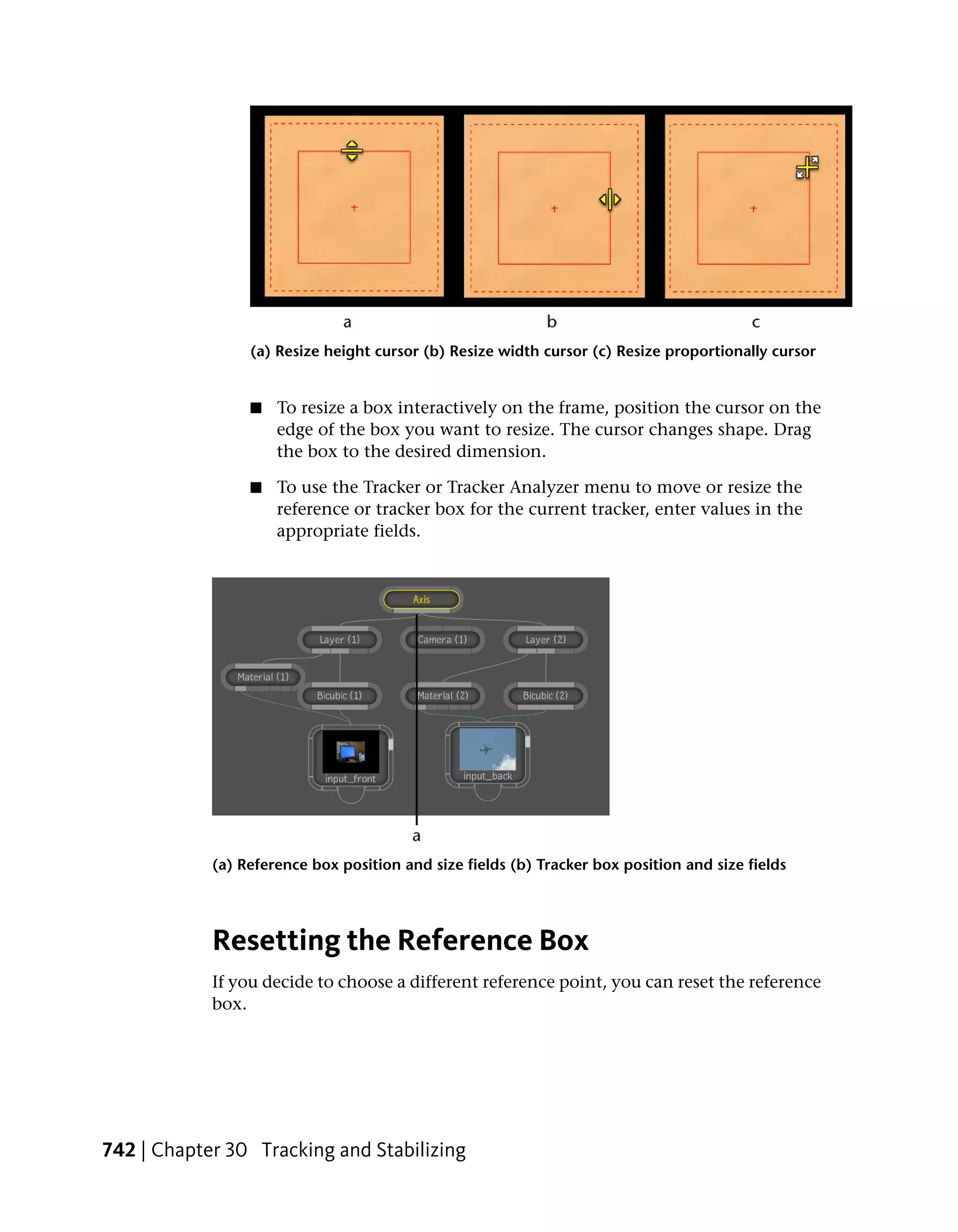 a

b

c

(a) Resize height cursor (b) Resize width cursor (c) Resize proportionally cursor

■ To resize a box interactively on the frame, position the cursor on the edge of the box you want to resize. The cursor changes shape. Drag the box to the desired dimension.

■ To use the Tracker or Tracker Analyzer menu to move or resize the reference or tracker box for the current tracker, enter values in the appropriate fields.

Axis

Layer (1)

Camera (1)

Layer (2)

Material (1)

Bicubic (1)

Material (2)

Bicubic (2)

input_front

input_back

a

(a) Reference box position and size fields (b) Tracker box position and size fields

Resetting the Reference Box

If you decide to choose a different reference point, you can reset the reference box.

742 | Chapter 30 Tracking and Stabilizing