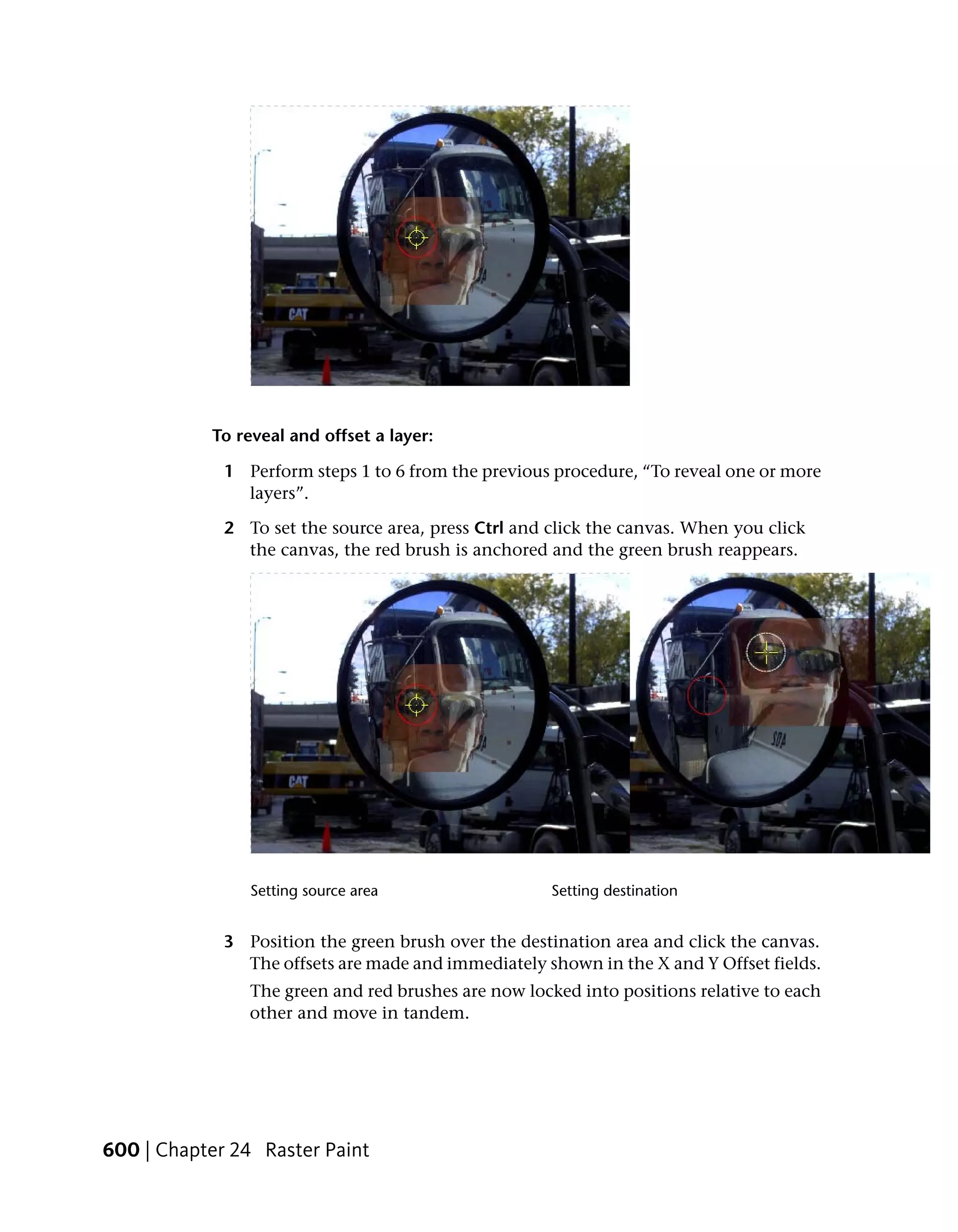 CAT

To reveal and offset a layer:

1 Perform steps 1 to 6 from the previous procedure, “To reveal one or more layers”.

2 To set the source area, press Ctrl and click the canvas. When you click the canvas, the red brush is anchored and the green brush reappears.

CAT

Setting source area

Setting destination

3 Position the green brush over the destination area and click the canvas. The offsets are made and immediately shown in the X and Y Offset fields.

The green and red brushes are now locked into positions relative to each other and move in tandem.

600 | Chapter 24 Raster Paint