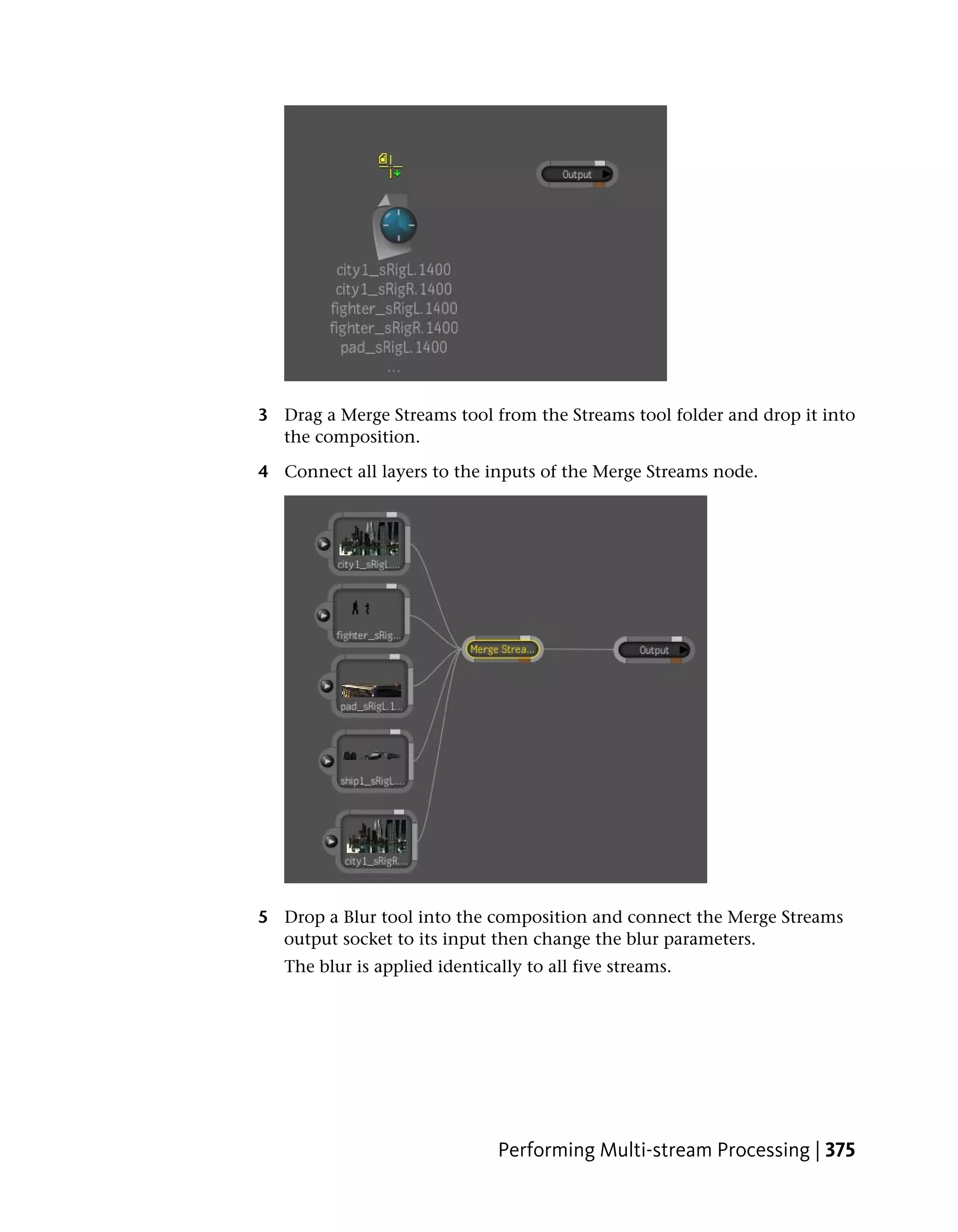 Output

city1_sRigL.1400
city1_sRigR.1400
fighter_sRigL.1400
fighter_sRigR.1400
pad_sRigL.1400
...

3 Drag a Merge Streams tool from the Streams tool folder and drop it into the composition.

4 Connect all layers to the inputs of the Merge Streams node.

city1_sRigL....
fighter_sRig...
pad_sRigL.1...
ship1_sRigL....
city1_sRigR....
Merge Strea...
Output

5 Drop a Blur tool into the composition and connect the Merge Streams output socket to its input then change the blur parameters.

The blur is applied identically to all five streams.

Performing Multi-stream Processing | 375