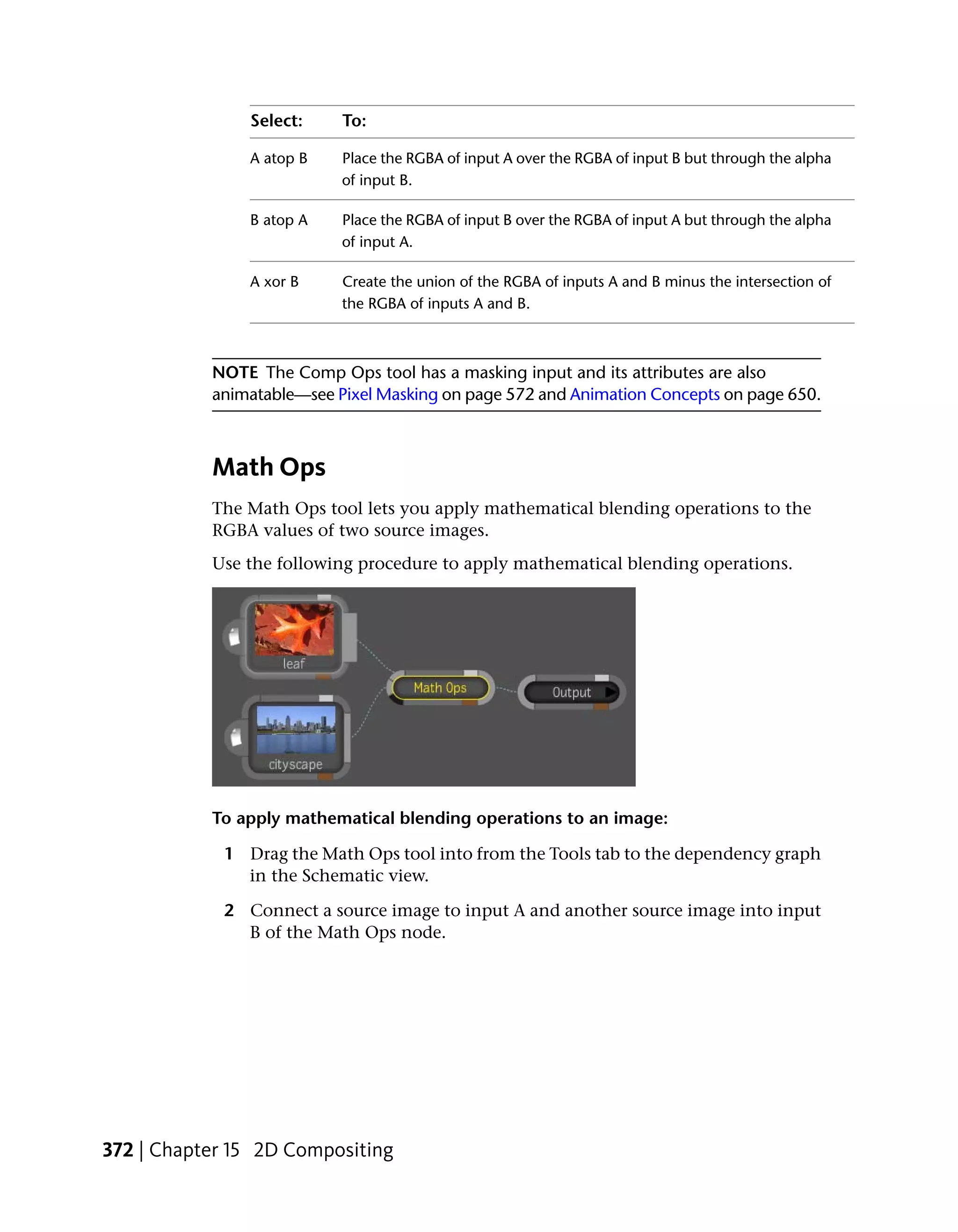 | Select: | To: |
|---|---|
| A atop B | Place the RGBA of input A over the RGBA of input B but through the alpha of input B. |
| B atop A | Place the RGBA of input B over the RGBA of input A but through the alpha of input A. |
| A xor B | Create the union of the RGBA of inputs A and B minus the intersection of the RGBA of inputs A and B. |

NOTE The Comp Ops tool has a masking input and its attributes are also animatable—see Pixel Masking on page 572 and Animation Concepts on page 650.

Math Ops

The Math Ops tool lets you apply mathematical blending operations to the RGBA values of two source images.

Use the following procedure to apply mathematical blending operations.

leaf
Math Ops
Output
cityscape

To apply mathematical blending operations to an image:

1 Drag the Math Ops tool into from the Tools tab to the dependency graph in the Schematic view.

2 Connect a source image to input A and another source image into input B of the Math Ops node.

372 | Chapter 15 2D Compositing