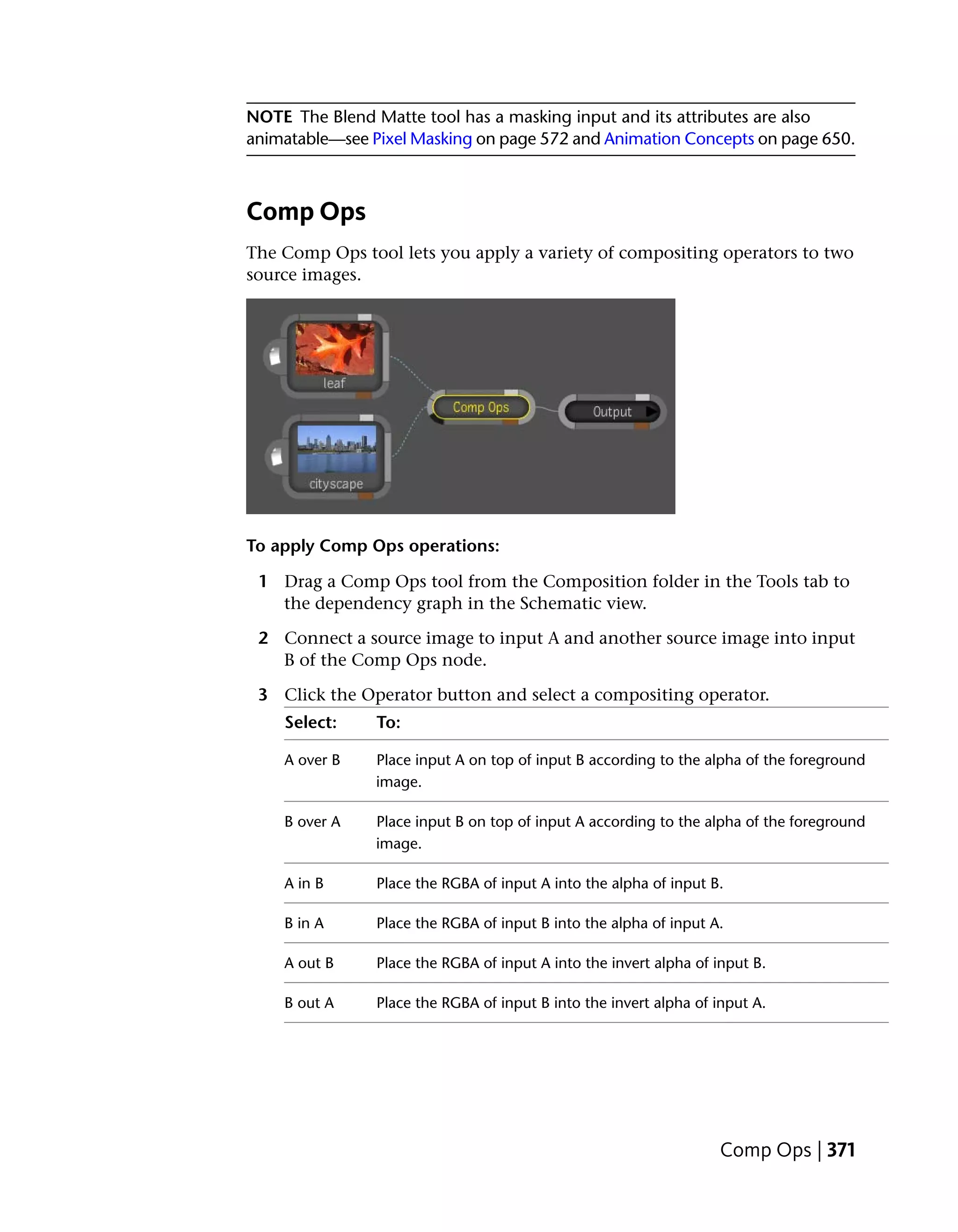 NOTE The Blend Matte tool has a masking input and its attributes are also animatable—see Pixel Masking on page 572 and Animation Concepts on page 650.

Comp Ops

The Comp Ops tool lets you apply a variety of compositing operators to two source images.

leaf

cityscape

Comp Ops

Output

To apply Comp Ops operations:

1 Drag a Comp Ops tool from the Composition folder in the Tools tab to the dependency graph in the Schematic view.

2 Connect a source image to input A and another source image into input B of the Comp Ops node.

3 Click the Operator button and select a compositing operator.

| Select: | To: |
|---|---|
| A over B | Place input A on top of input B according to the alpha of the foreground image. |
| B over A | Place input B on top of input A according to the alpha of the foreground image. |
| A in B | Place the RGBA of input A into the alpha of input B. |
| B in A | Place the RGBA of input B into the alpha of input A. |
| A out B | Place the RGBA of input A into the invert alpha of input B. |
| B out A | Place the RGBA of input B into the invert alpha of input A. |

Comp Ops | 371