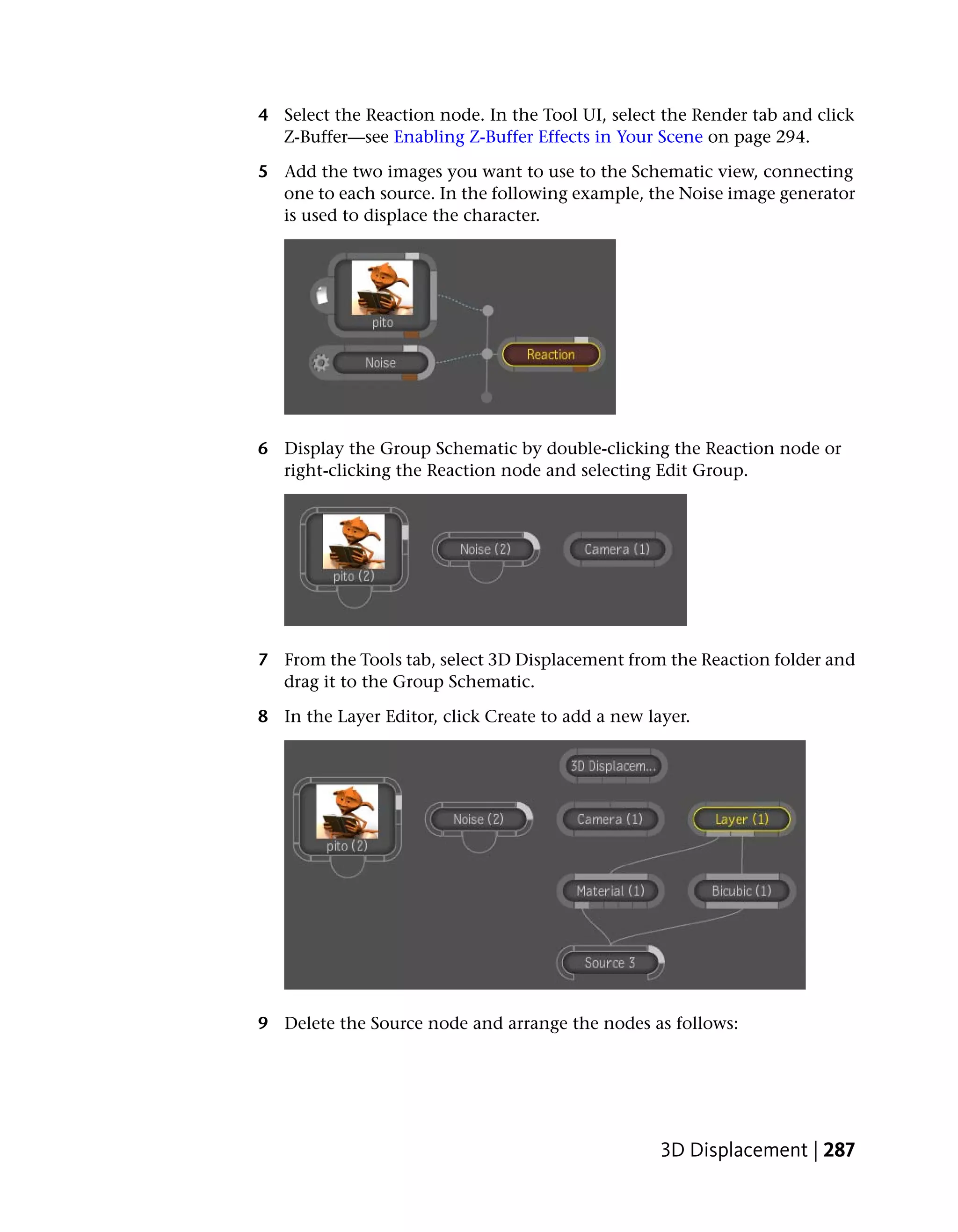 4 Select the Reaction node. In the Tool UI, select the Render tab and click Z-Buffer—see Enabling Z-Buffer Effects in Your Scene on page 294.

5 Add the two images you want to use to the Schematic view, connecting one to each source. In the following example, the Noise image generator is used to displace the character.

pito

Noise

Reaction

6 Display the Group Schematic by double-clicking the Reaction node or right-clicking the Reaction node and selecting Edit Group.

pito (2)

Noise (2)

Camera (1)

7 From the Tools tab, select 3D Displacement from the Reaction folder and drag it to the Group Schematic.

8 In the Layer Editor, click Create to add a new layer.

3D Displacem...

pito (2)

Noise (2)

Camera (1)

Layer (1)

Material (1)

Bicubic (1)

Source 3

9 Delete the Source node and arrange the nodes as follows:

3D Displacement | 287