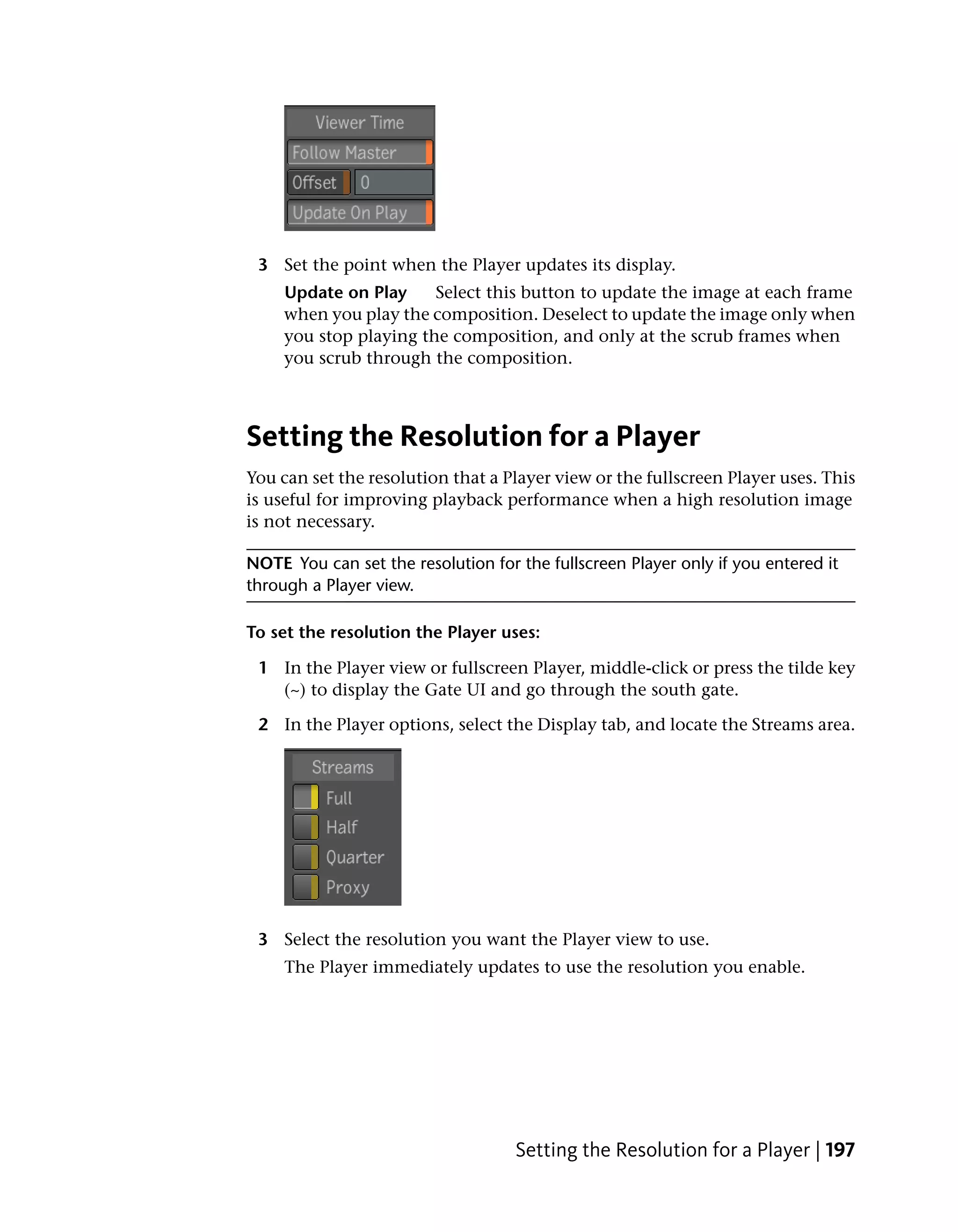 Viewer Time
Follow Master
Offset 0
Update On Play

3 Set the point when the Player updates its display.

Update on Play Select this button to update the image at each frame when you play the composition. Deselect to update the image only when you stop playing the composition, and only at the scrub frames when you scrub through the composition.

Setting the Resolution for a Player

You can set the resolution that a Player view or the fullscreen Player uses. This is useful for improving playback performance when a high resolution image is not necessary.

NOTE You can set the resolution for the fullscreen Player only if you entered it through a Player view.

To set the resolution the Player uses:

1 In the Player view or fullscreen Player, middle-click or press the tilde key (~) to display the Gate UI and go through the south gate.

2 In the Player options, select the Display tab, and locate the Streams area.

Streams
Full
Half
Quarter
Proxy

3 Select the resolution you want the Player view to use.

The Player immediately updates to use the resolution you enable.

Setting the Resolution for a Player | 197