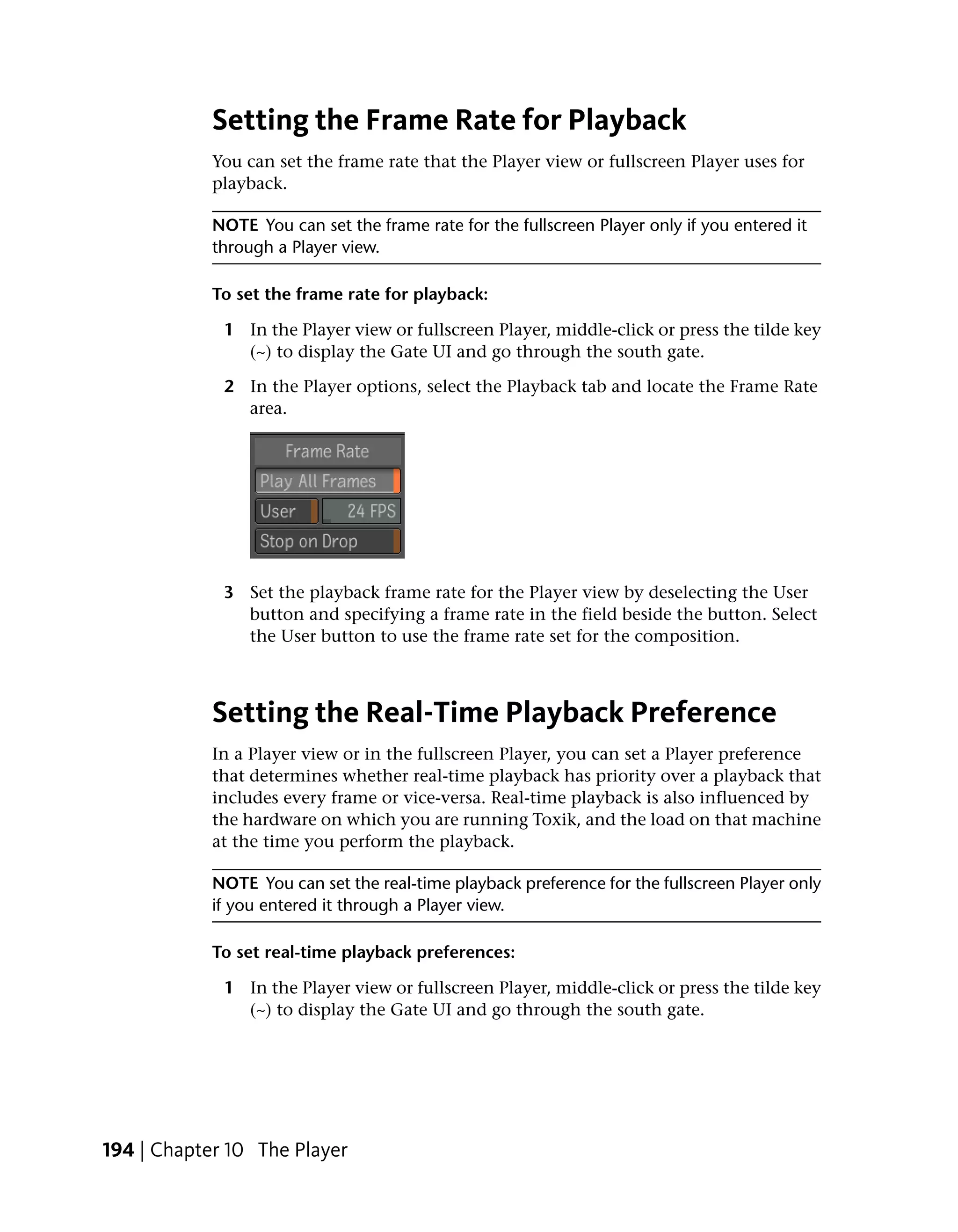 Setting the Frame Rate for Playback

You can set the frame rate that the Player view or fullscreen Player uses for playback.

NOTE You can set the frame rate for the fullscreen Player only if you entered it through a Player view.

To set the frame rate for playback:

1 In the Player view or fullscreen Player, middle-click or press the tilde key (~) to display the Gate UI and go through the south gate.

2 In the Player options, select the Playback tab and locate the Frame Rate area.

Frame Rate
Play All Frames
User
24 FPS
Stop on Drop

3 Set the playback frame rate for the Player view by deselecting the User button and specifying a frame rate in the field beside the button. Select the User button to use the frame rate set for the composition.

Setting the Real-Time Playback Preference

In a Player view or in the fullscreen Player, you can set a Player preference that determines whether real-time playback has priority over a playback that includes every frame or vice-versa. Real-time playback is also influenced by the hardware on which you are running Toxik, and the load on that machine at the time you perform the playback.

NOTE You can set the real-time playback preference for the fullscreen Player only if you entered it through a Player view.

To set real-time playback preferences:

1 In the Player view or fullscreen Player, middle-click or press the tilde key (~) to display the Gate UI and go through the south gate.

194 | Chapter 10 The Player